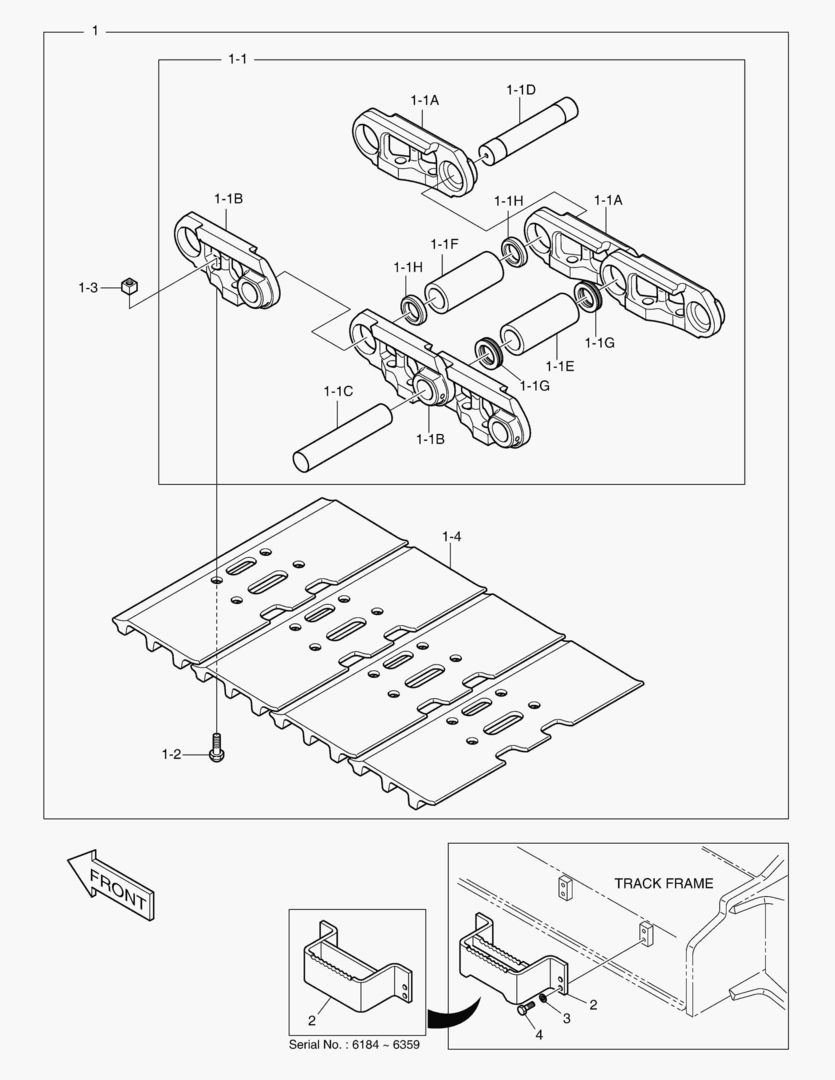 1

1-1

1-1A

1-1D

1-1B

1-1H

1-1A

1-1F

1-1H

1-3

1-1G

1-1E

1-1G

1-1C

1-1B

1-4

1-2

FRONT

TRACK FRAME

2

2

3

4

Serial No. : 6184 ~ 6359