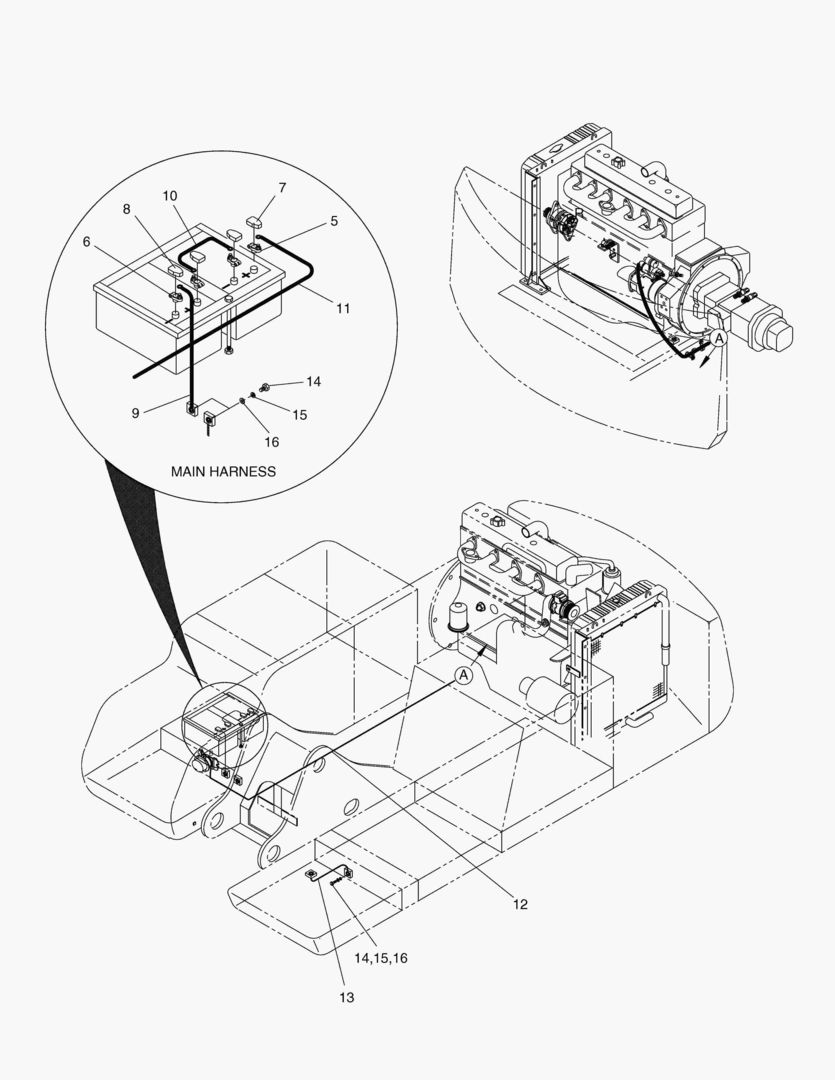 10
7
8
5
6
11
14
9
15
16
MAIN HARNESS
A
A
12
14,15,16
13