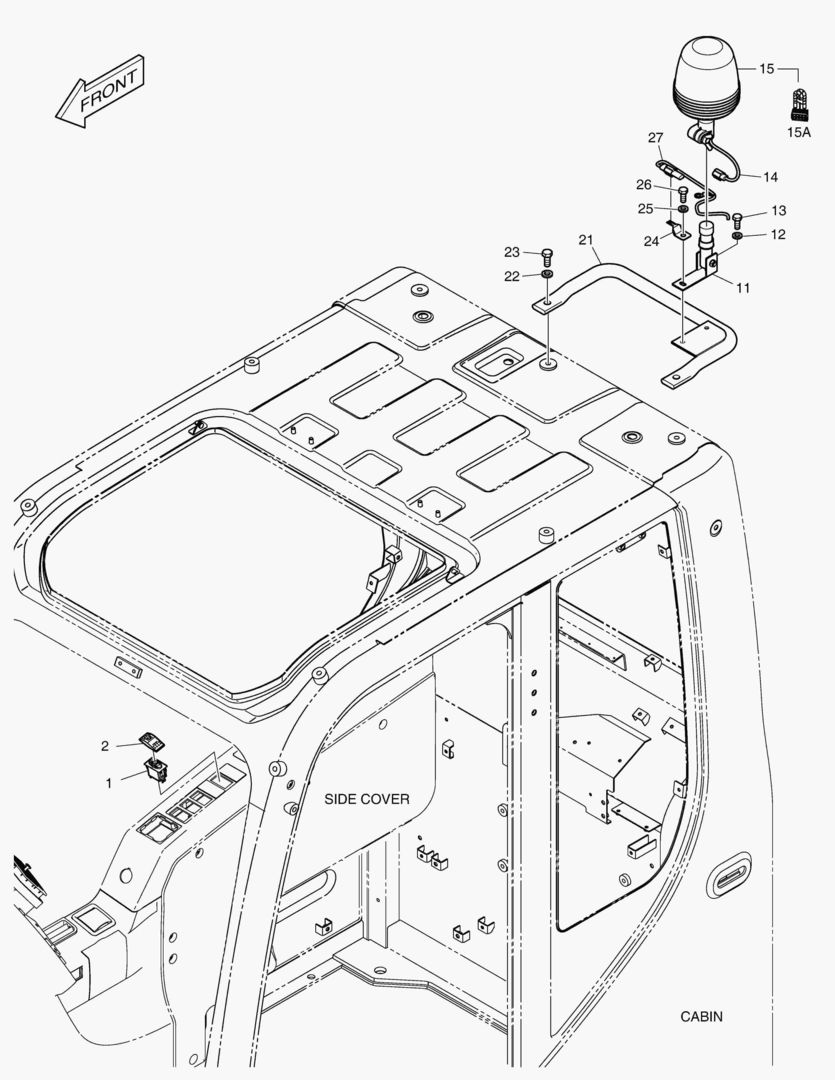 FRONT

15
15A
27
14
26
25
13
24
12
23
21
22
11
2
1
SIDE COVER
CABIN