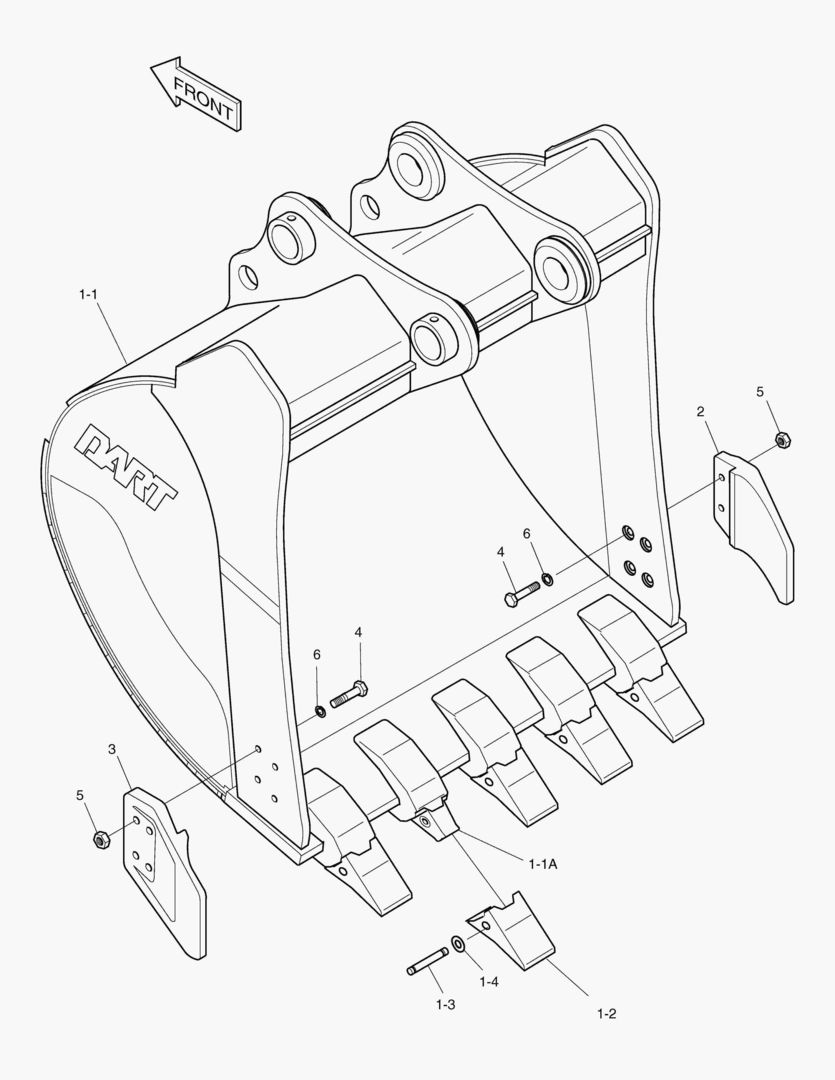 FRONT

1-1

DART

2

5

6

4

6

4

3

5

1-1A

1-3

1-4

1-2