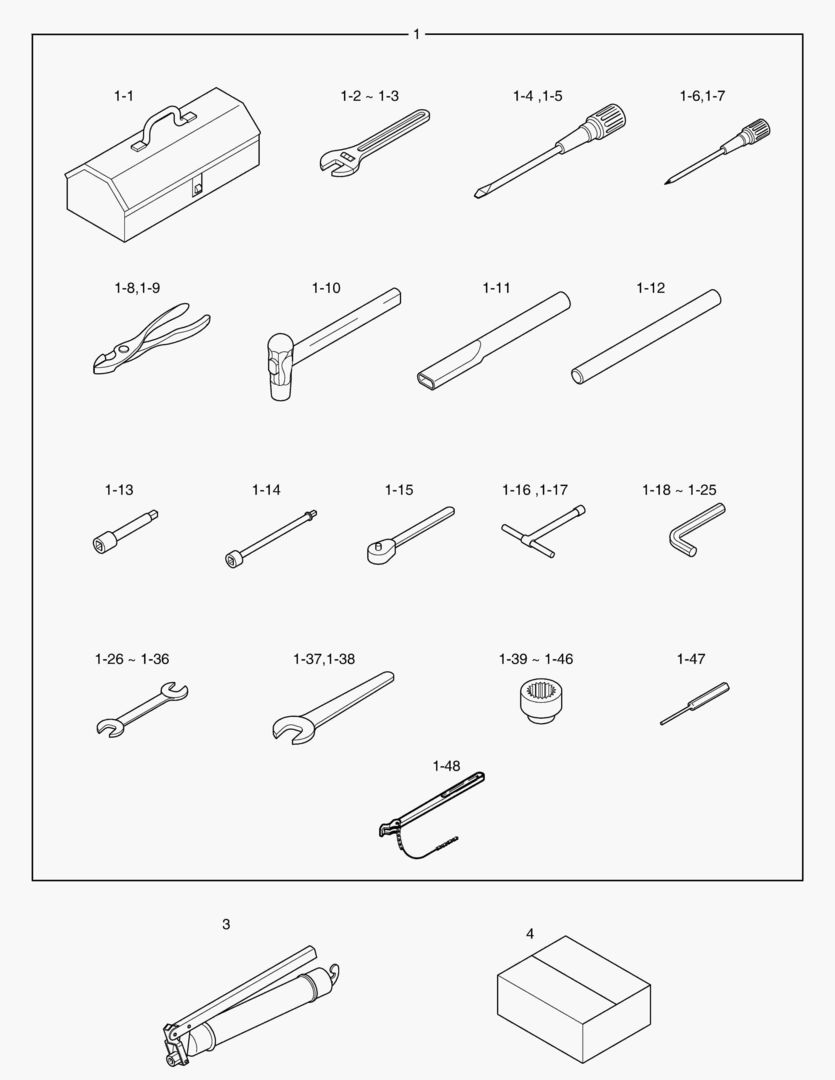 1

1-1

1-2 ~ 1-3

1-4 ,1-5

1-6,1-7

1-8,1-9

1-10

1-11

1-12

1-13

1-14

1-15

1-16 ,1-17

1-18 ~ 1-25

1-26 ~ 1-36

1-37,1-38

1-39 ~ 1-46

1-47

1-48

3

4