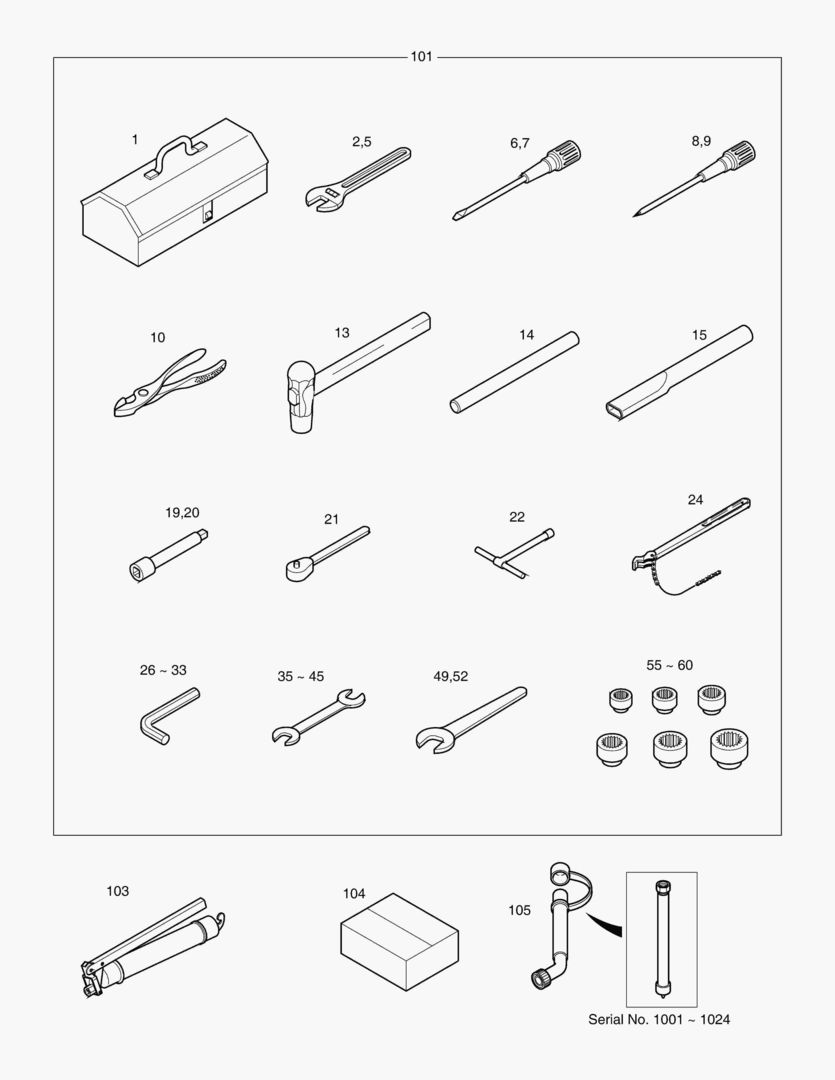 101

1

2,5

6,7

8,9

10

13

14

15

19,20

21

22

24

26 ~ 33

35 ~ 45

49,52

55 ~ 60

103

104

105

Serial No. 1001 ~ 1024