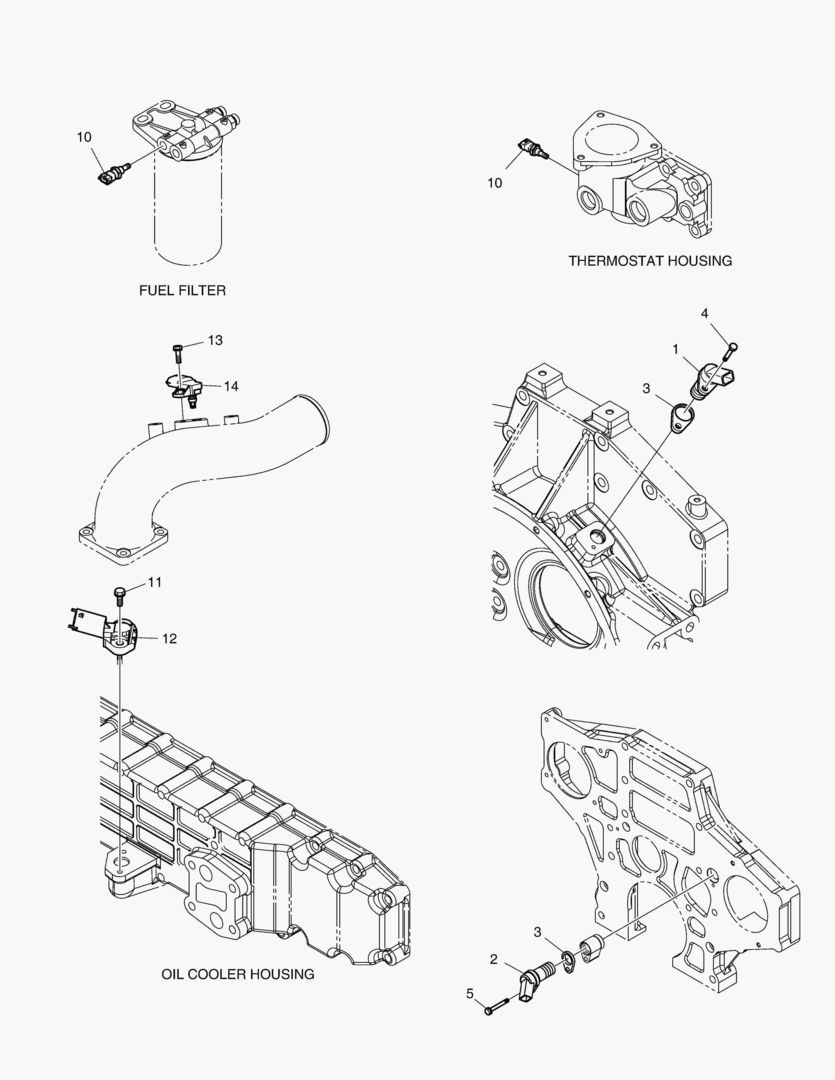 10

FUEL FILTER

10

THERMOSTAT HOUSING

13

14

4

1

3

11

12

OIL COOLER HOUSING

3

2

5