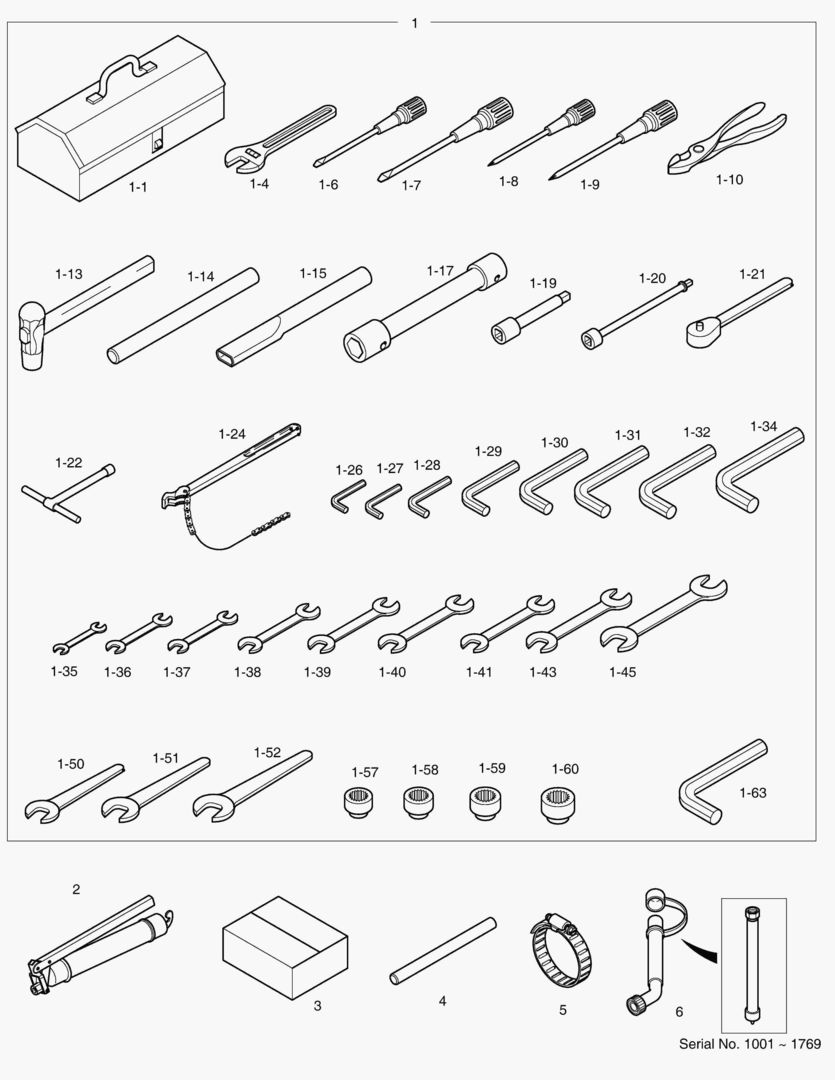 1

1-1
1-4
1-6
1-7
1-8
1-9
1-10

1-13
1-14
1-15
1-17
1-19
1-20
1-21

1-22
1-24
1-26
1-27
1-28
1-29
1-30
1-31
1-32
1-34

1-35
1-36
1-37
1-38
1-39
1-40
1-41
1-43
1-45

1-50
1-51
1-52
1-57
1-58
1-59
1-60
1-63

2
3
4
5
6

Serial No. 1001 ~ 1769