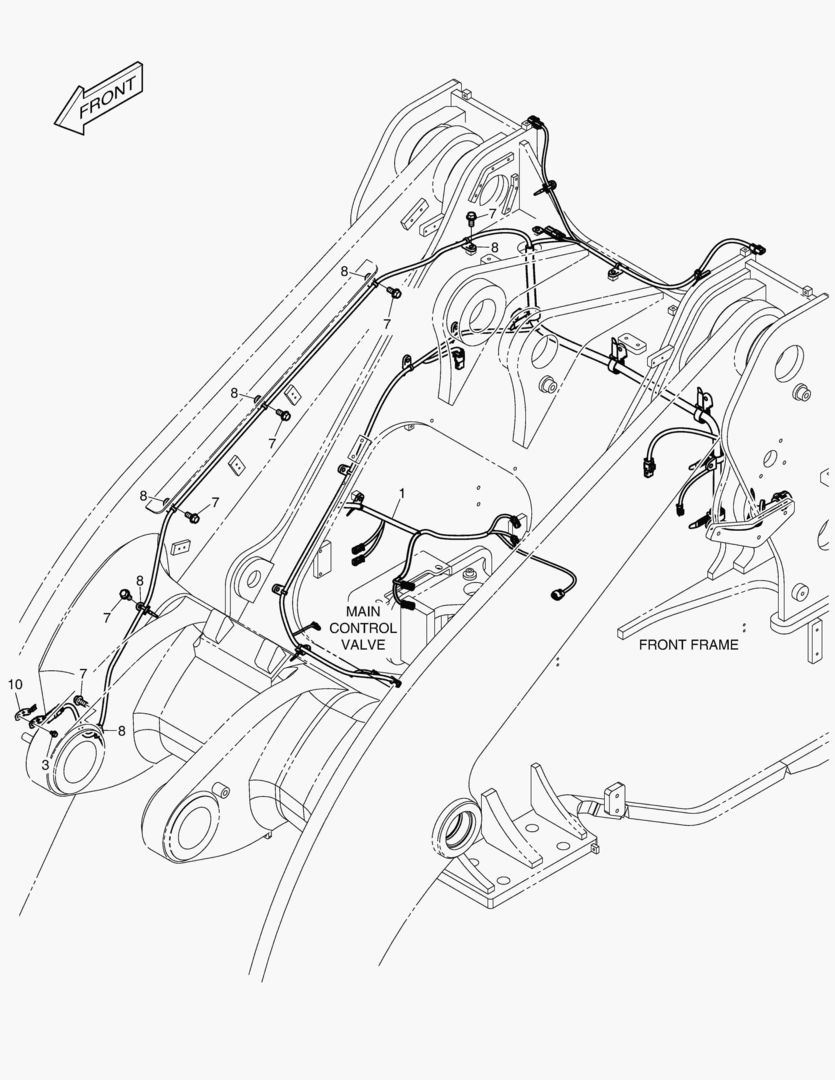 FRONT

7
8
8
7
8
7
8
7
1
8
7
MAIN CONTROL VALVE
FRONT FRAME
10
7
8
3