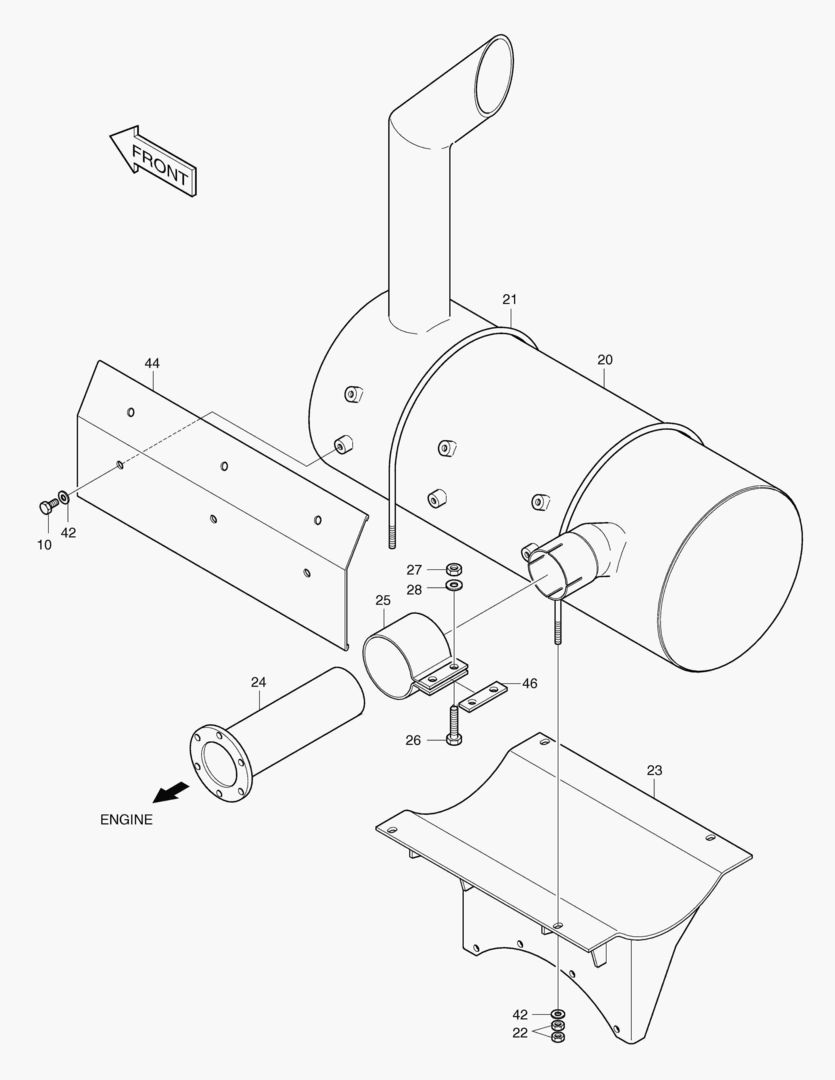 FRONT

21

20

44

10 42

27

28

25

46

24

26

23

ENGINE

42

22