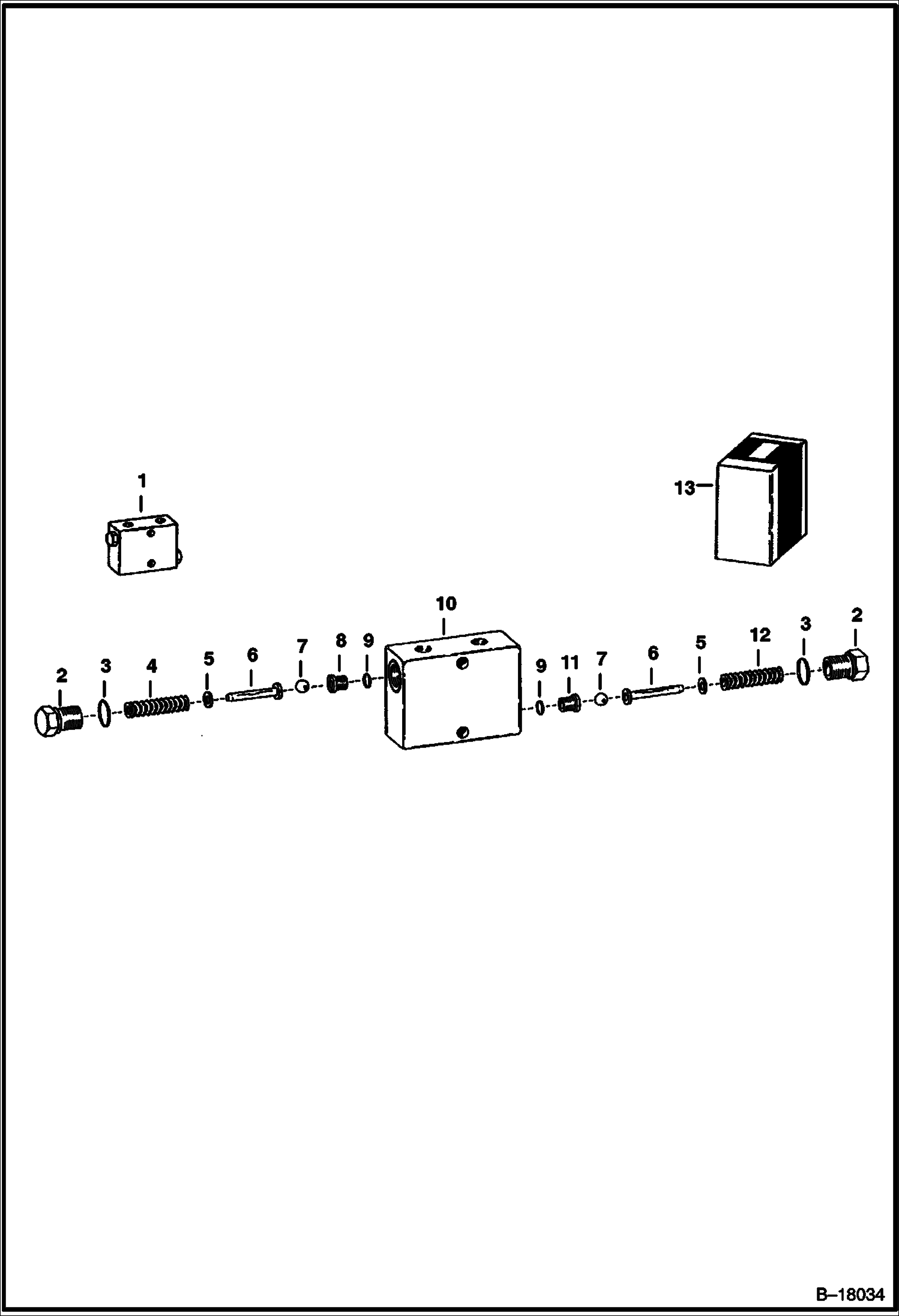 1

13

10

2 3 4 5 6 7 8 9

9 11 7 6 5 12 3 2

B–18034