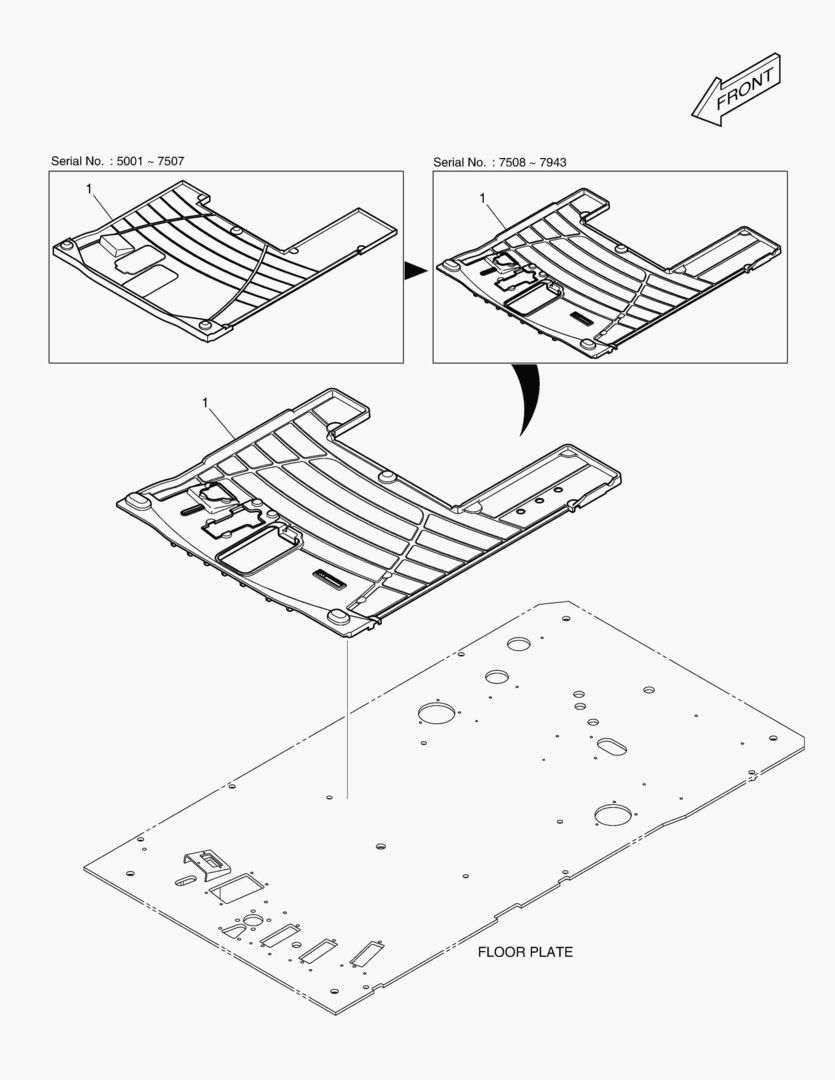 FRONT

Serial No. : 5001 ~ 7507

1

Serial No. : 7508 ~ 7943

1

1

FLOOR PLATE