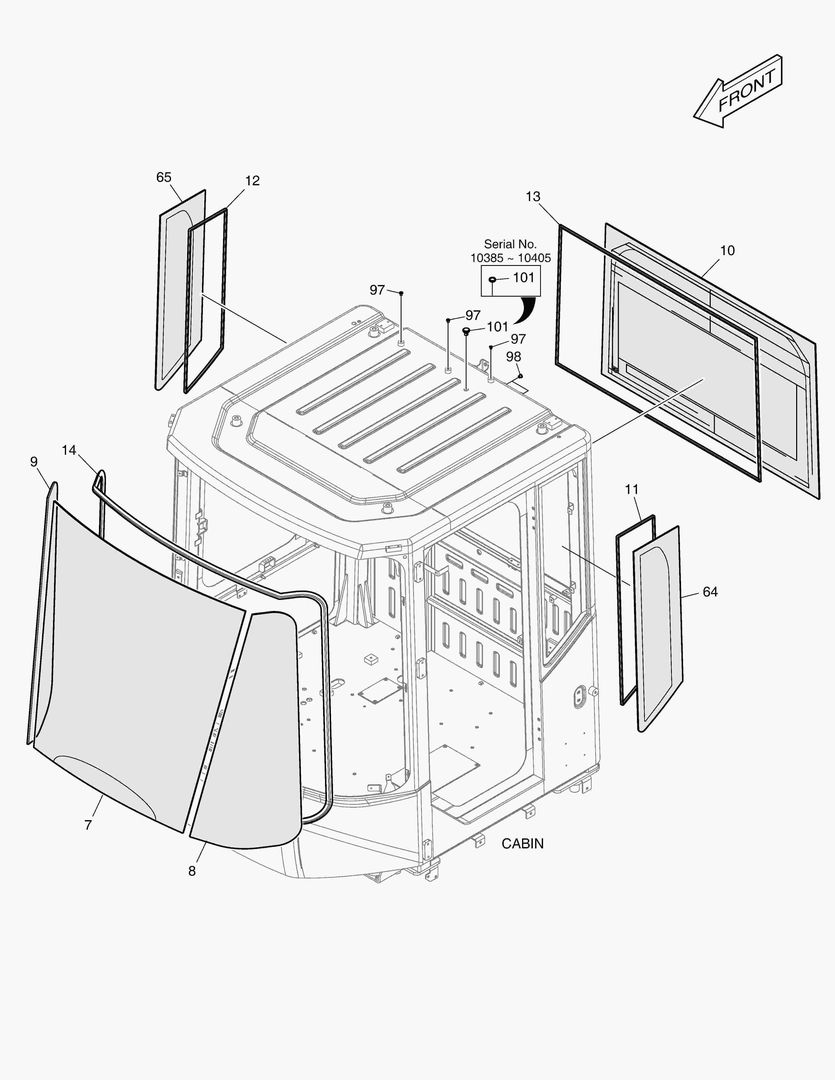 FRONT

65
12
13
10
Serial No.
10385 ~ 10405
101
97
97
101
97
98
9
14
11
64
7
8
CABIN