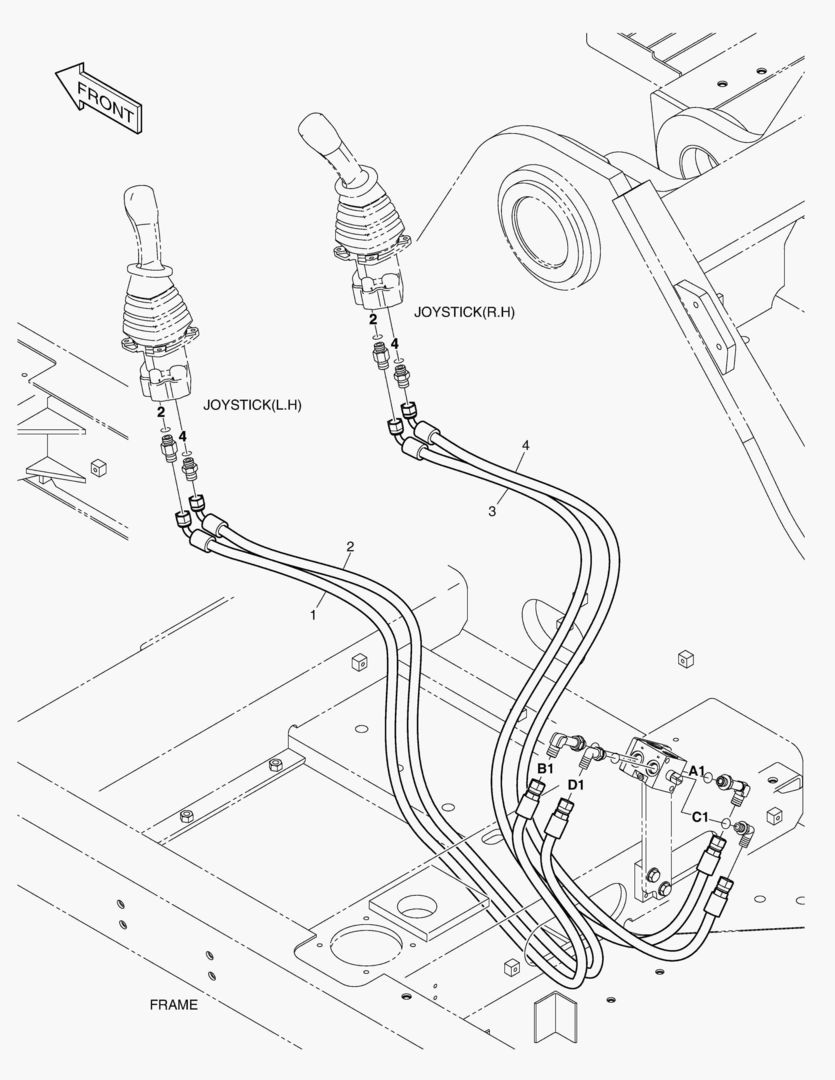 FRONT

JOYSTICK(R.H)

2

4

JOYSTICK(L.H)

2

4

4

3

2

1

B1

D1

A1

C1

FRAME