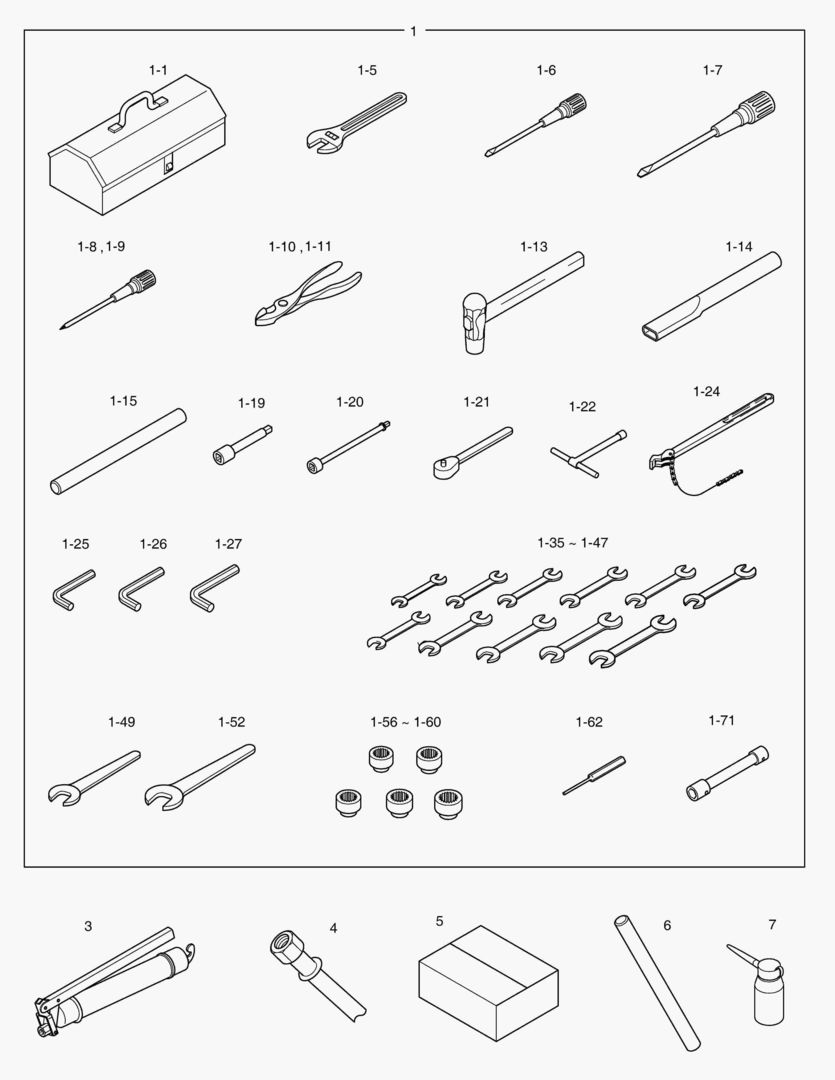 1

1-1
1-5
1-6
1-7

1-8 , 1-9
1-10 , 1-11
1-13
1-14

1-15
1-19
1-20
1-21
1-22
1-24

1-25
1-26
1-27
1-35 ~ 1-47

1-49
1-52
1-56 ~ 1-60
1-62
1-71

3
4
5
6
7