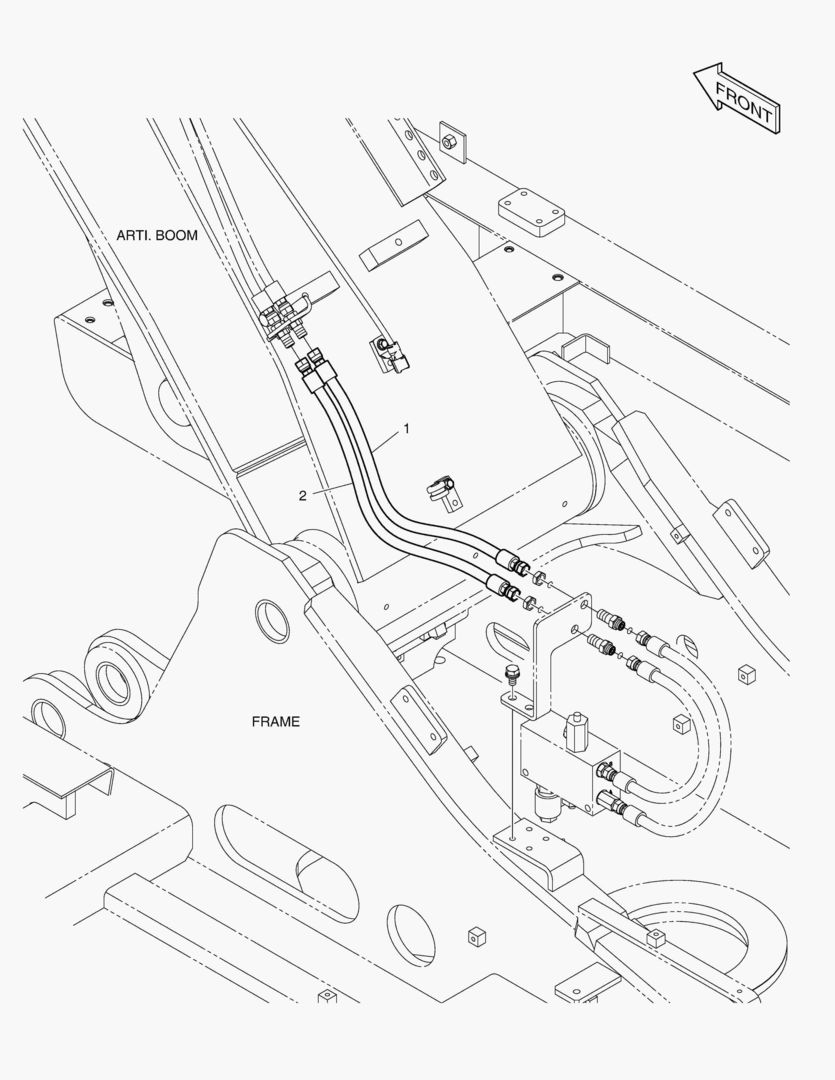 FRONT

ARTI. BOOM

1

2

FRAME