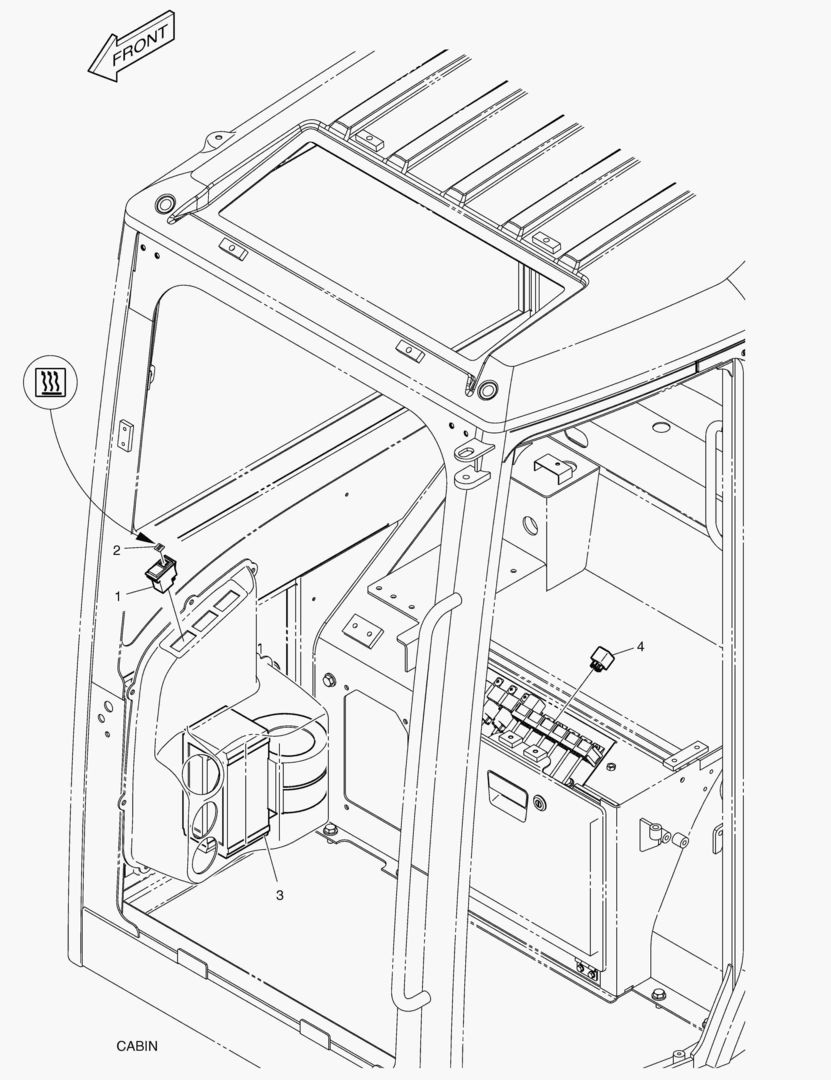 FRONT

2

1

4

3

CABIN