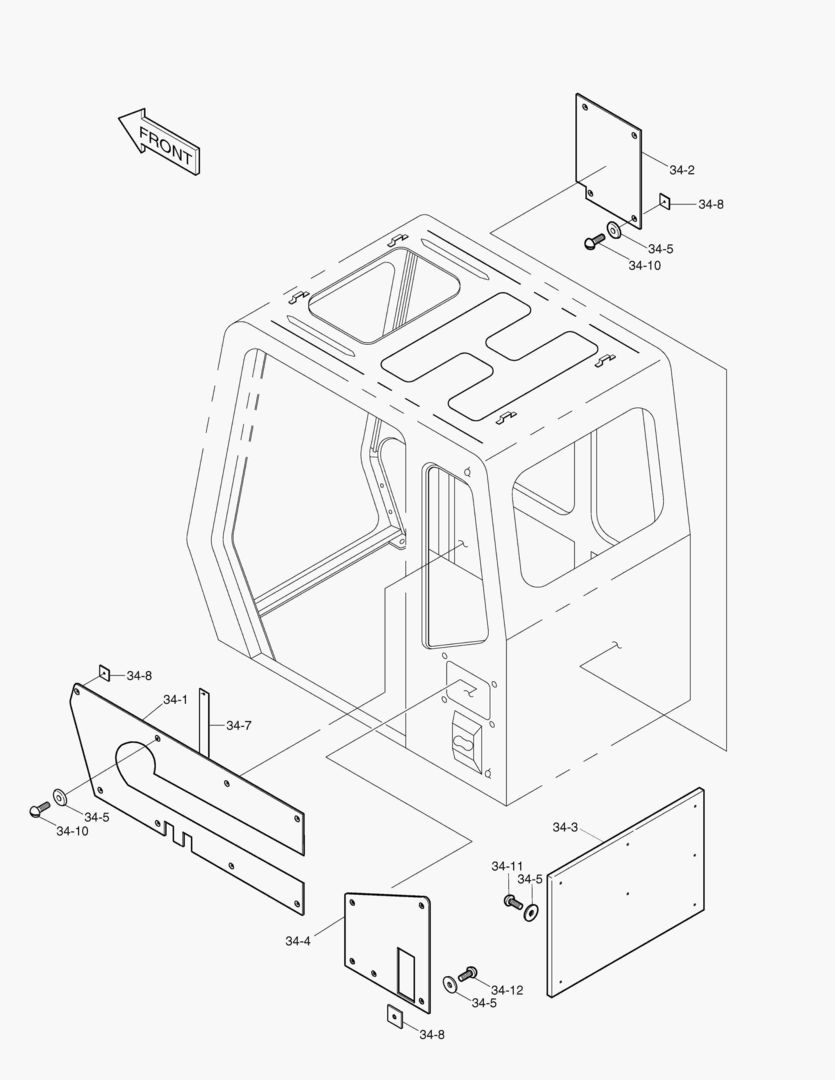 FRONT

34-2
34-8
34-5
34-10

34-8
34-1
34-7
34-5
34-10

34-3
34-11
34-5
34-4
34-12
34-5
34-8