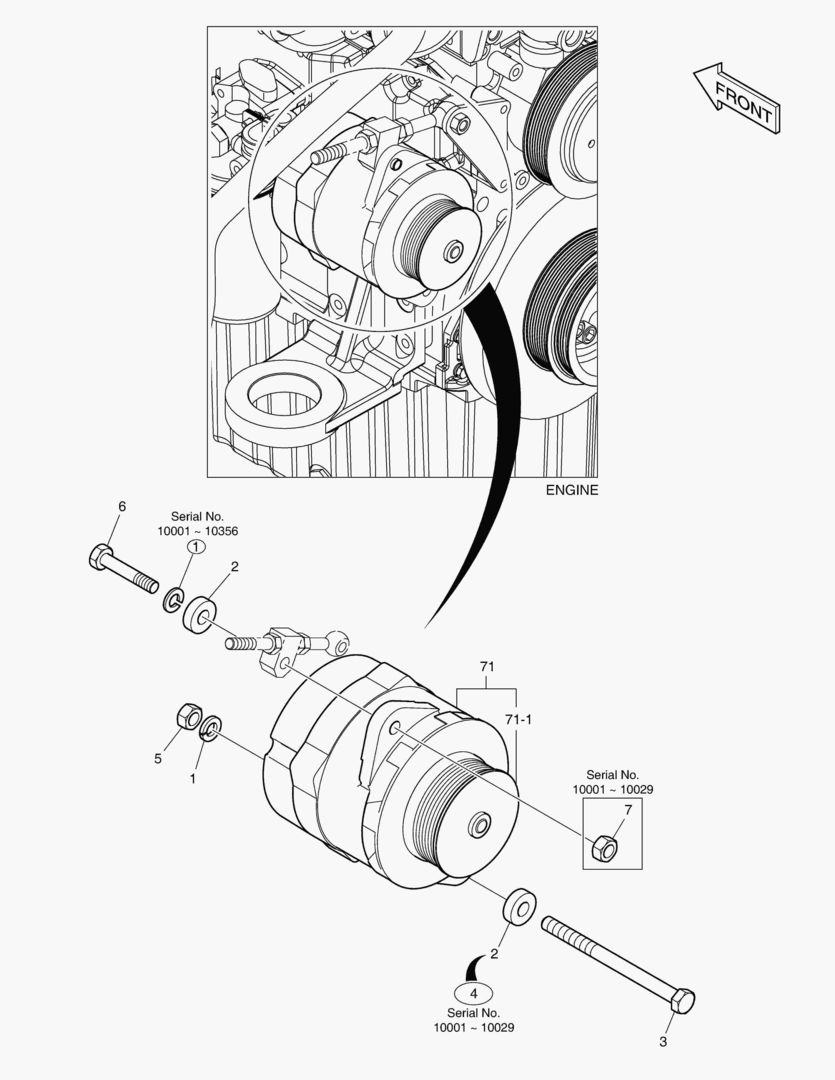 FRONT

ENGINE

6

Serial No.
10001 ~ 10356

1

2

71

71-1

5

1

Serial No.
10001 ~ 10029

7

2

4

Serial No.
10001 ~ 10029

3