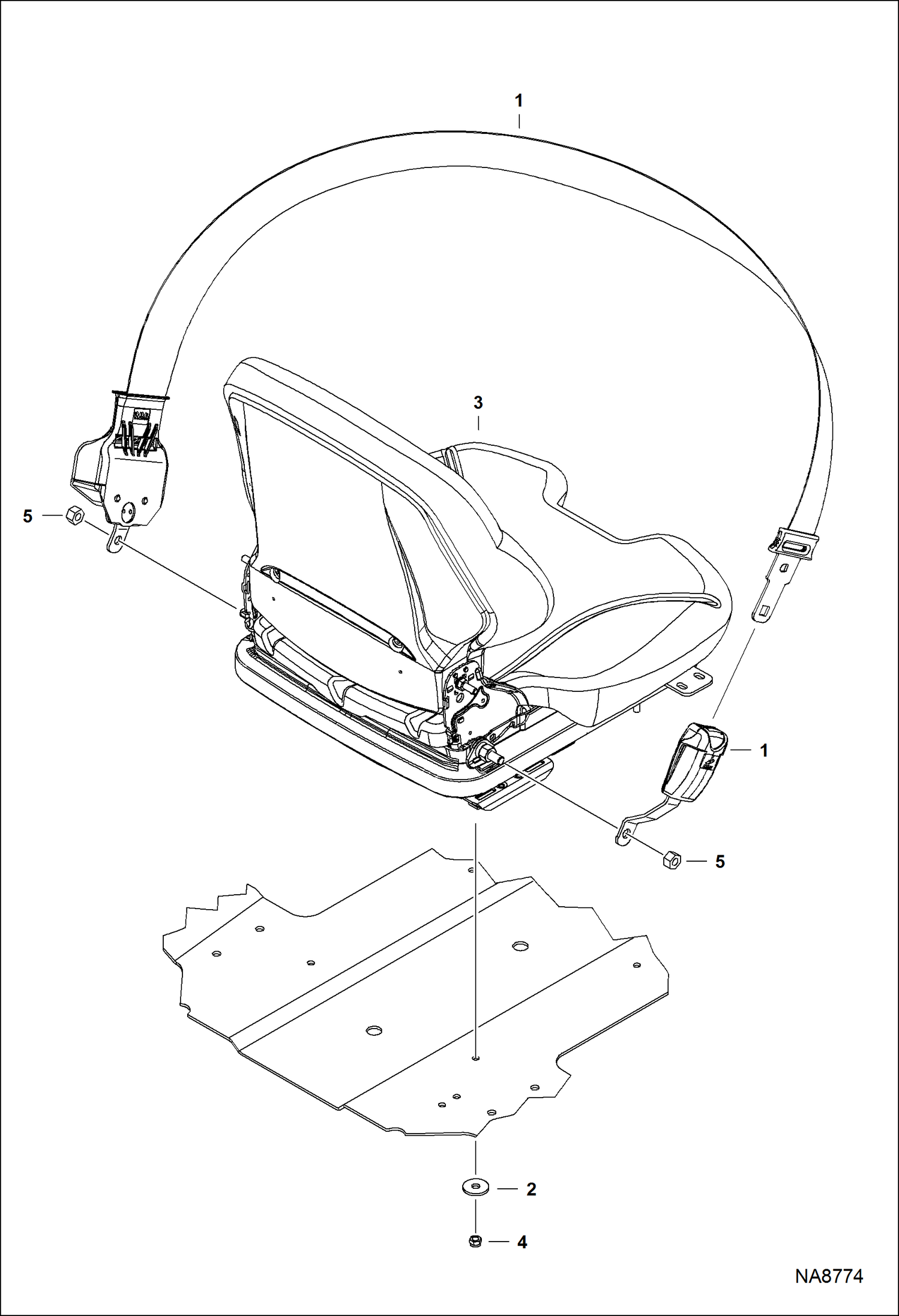 1

3

5

1

5

2

4

NA8774