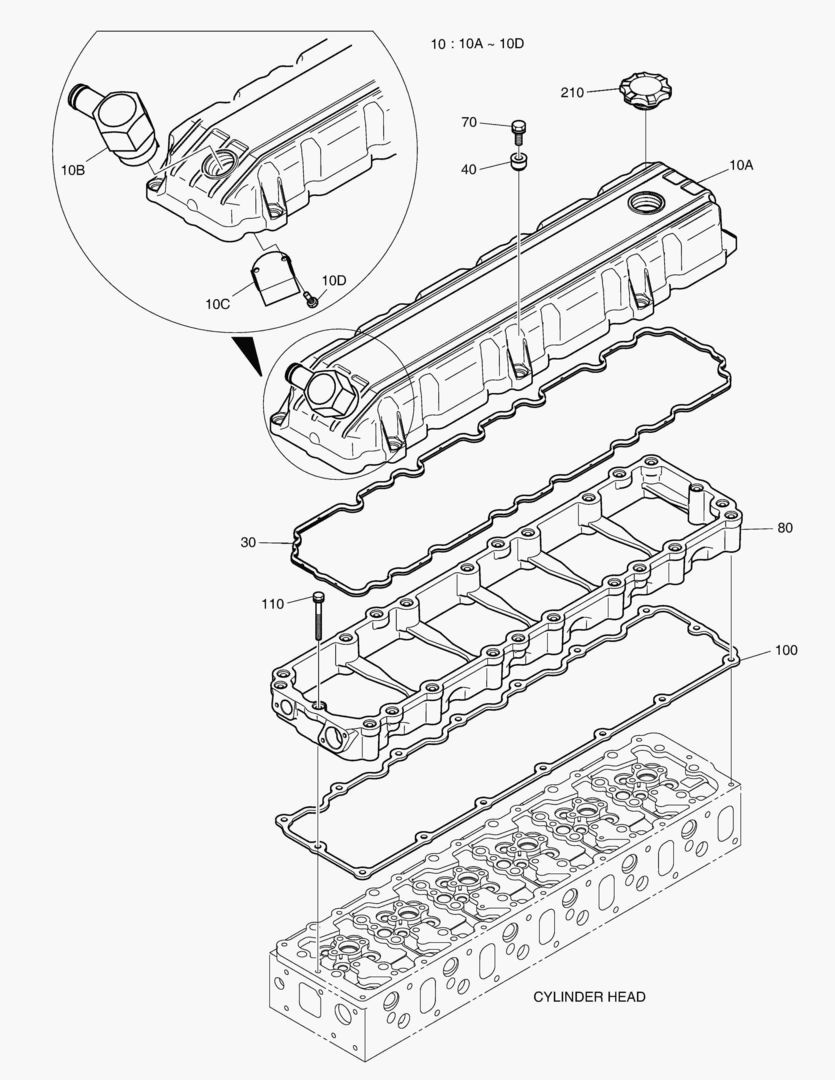 10 : 10A ~ 10D

210

70

40

10A

10B

10C

10D

30

80

110

100

CYLINDER HEAD