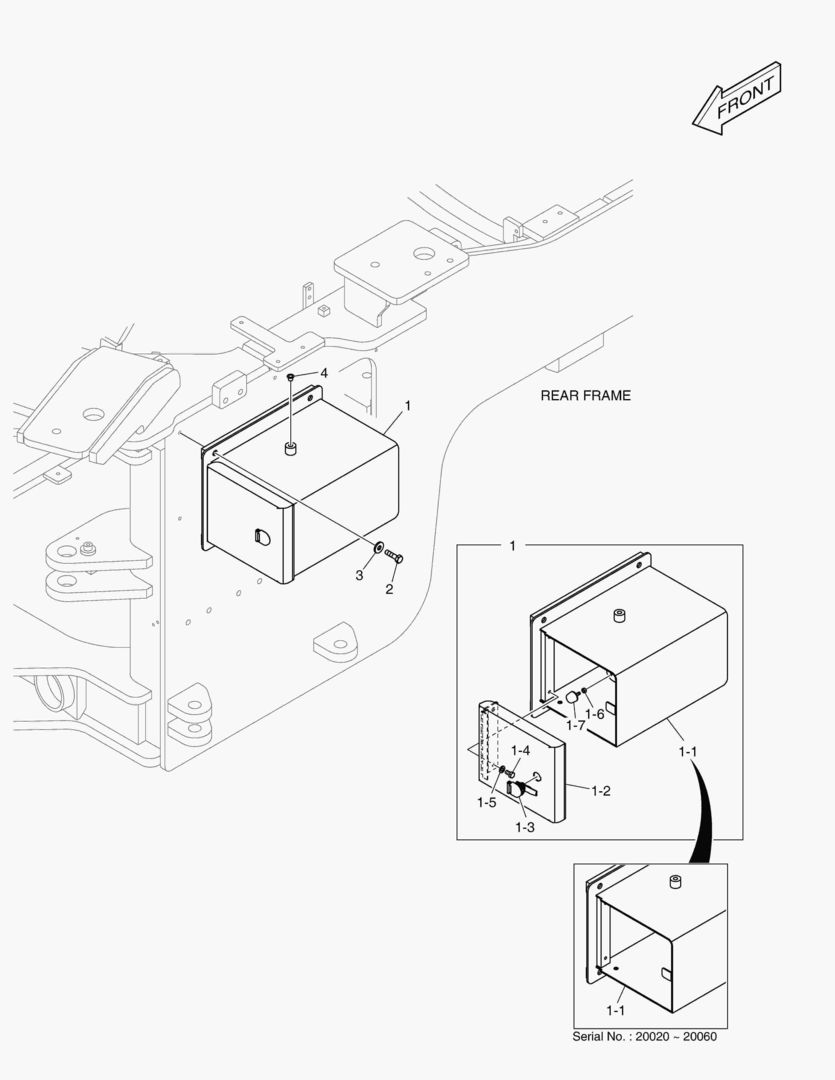 FRONT

REAR FRAME

4

1

3

2

1

1-7

1-6

1-4

1-5

1-3

1-2

1-1

1-1

Serial No. : 20020 ~ 20060