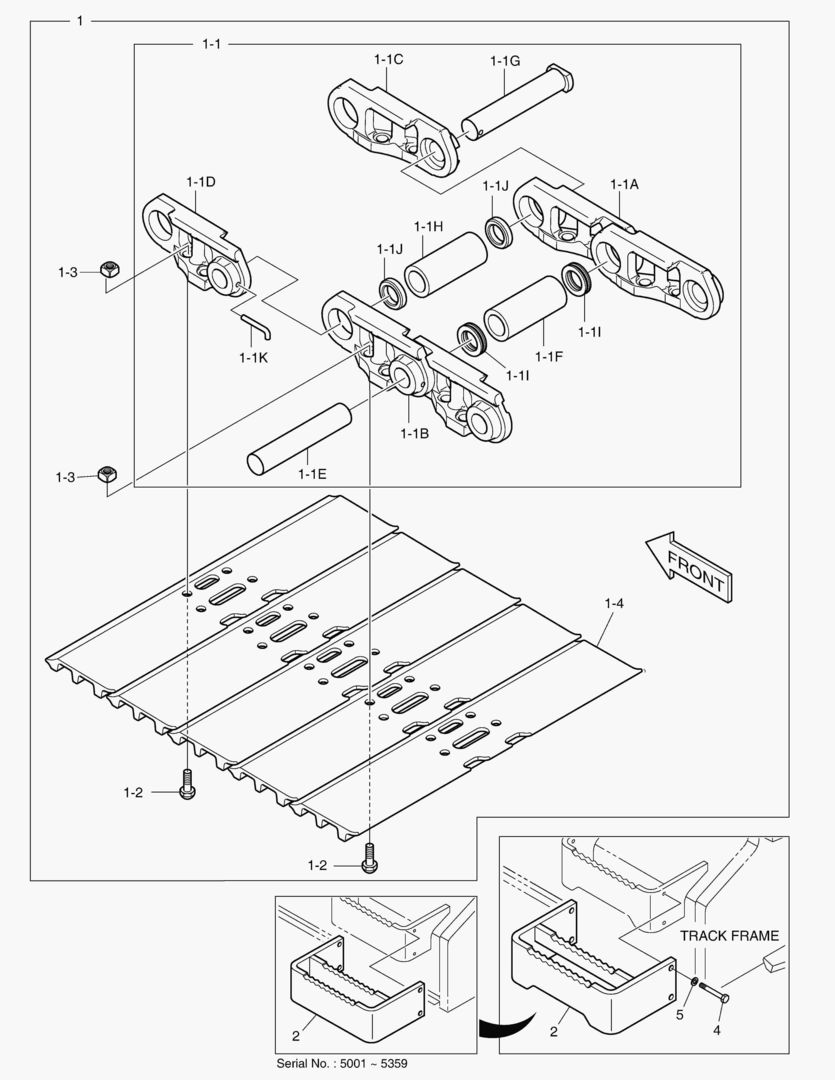 1
1-1
1-1C
1-1G
1-1D
1-1J
1-1A
1-1H
1-1J
1-3
1-1K
1-1I
1-1F
1-1I
1-1B
1-1E
1-3
FRONT
1-4
1-2
1-2
TRACK FRAME
2
2
5
4
Serial No. : 5001 ~ 5359