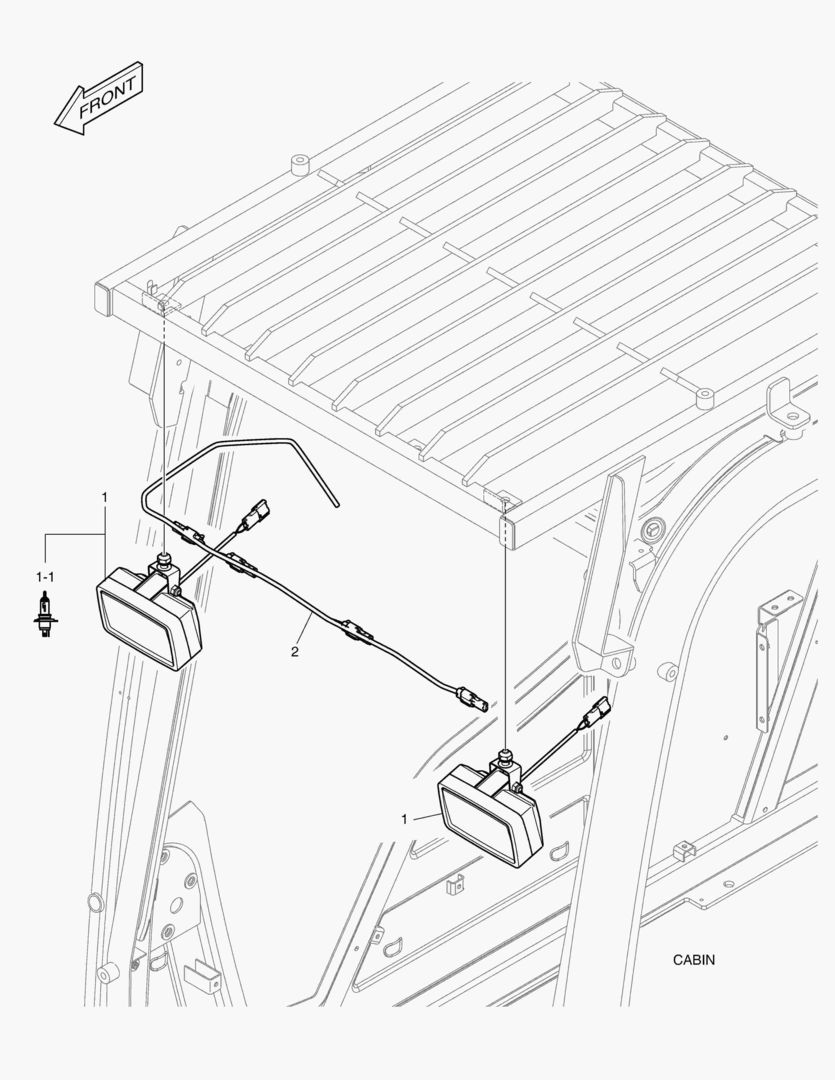 FRONT

1

1-1

2

1

CABIN