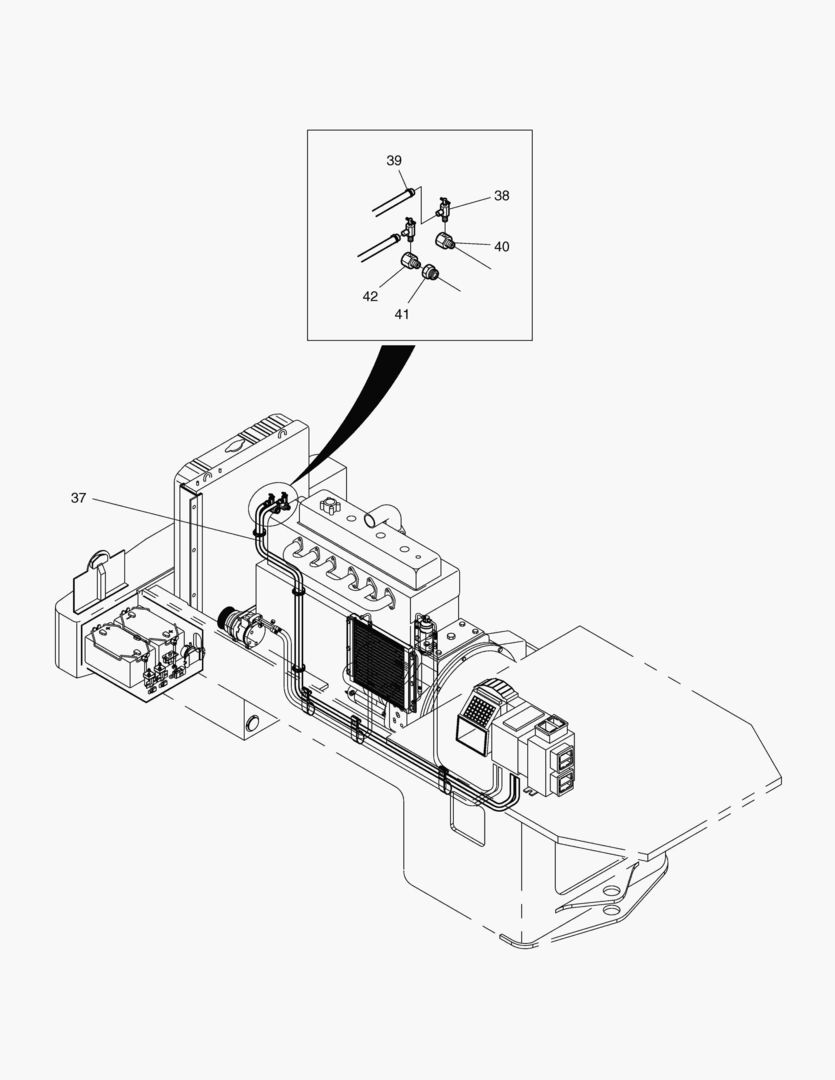 39
38
40
42
41
37