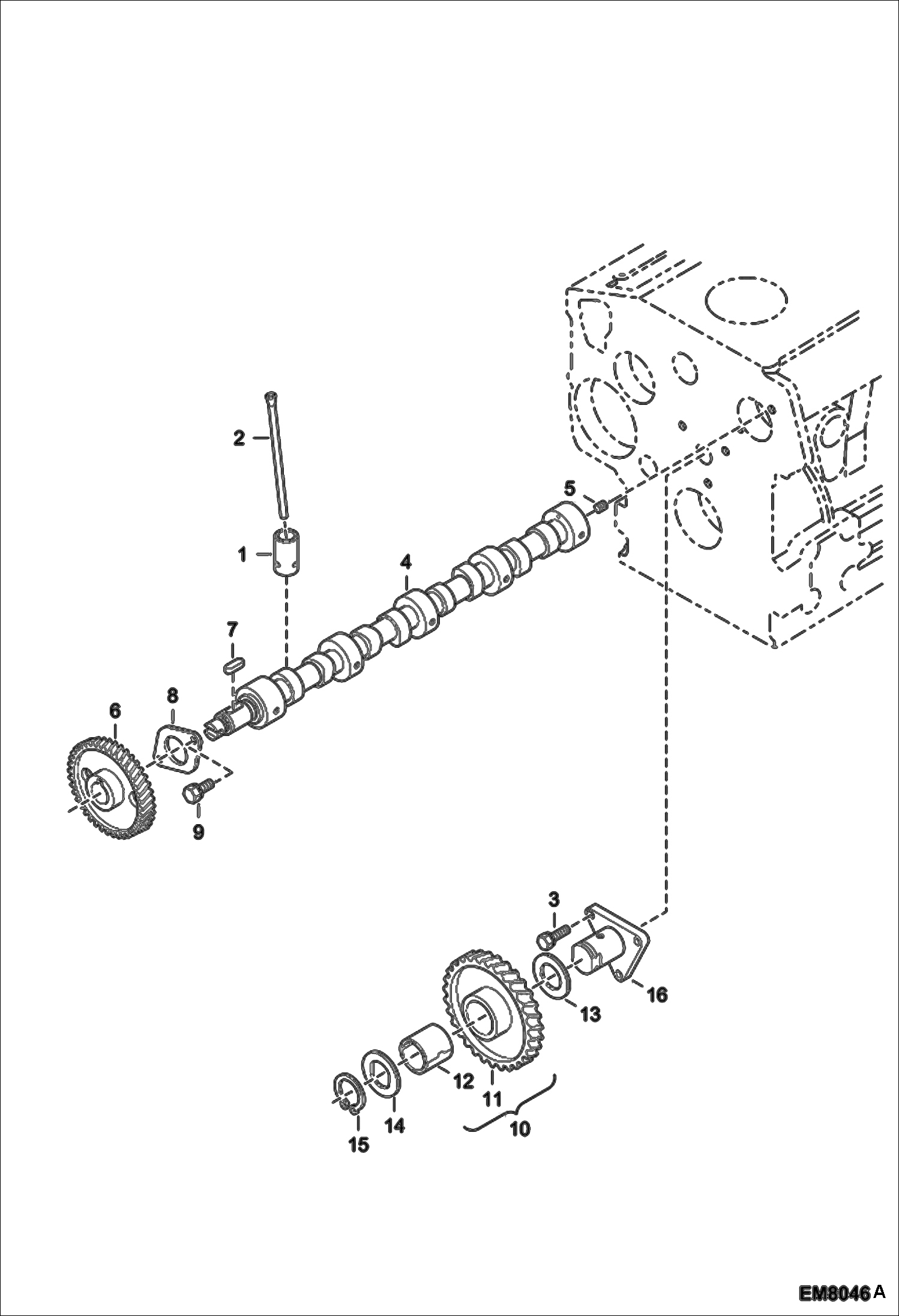 2
5
1
4
7
8
6
9
3
16
13
12
11
14
15
10
EM8046 A