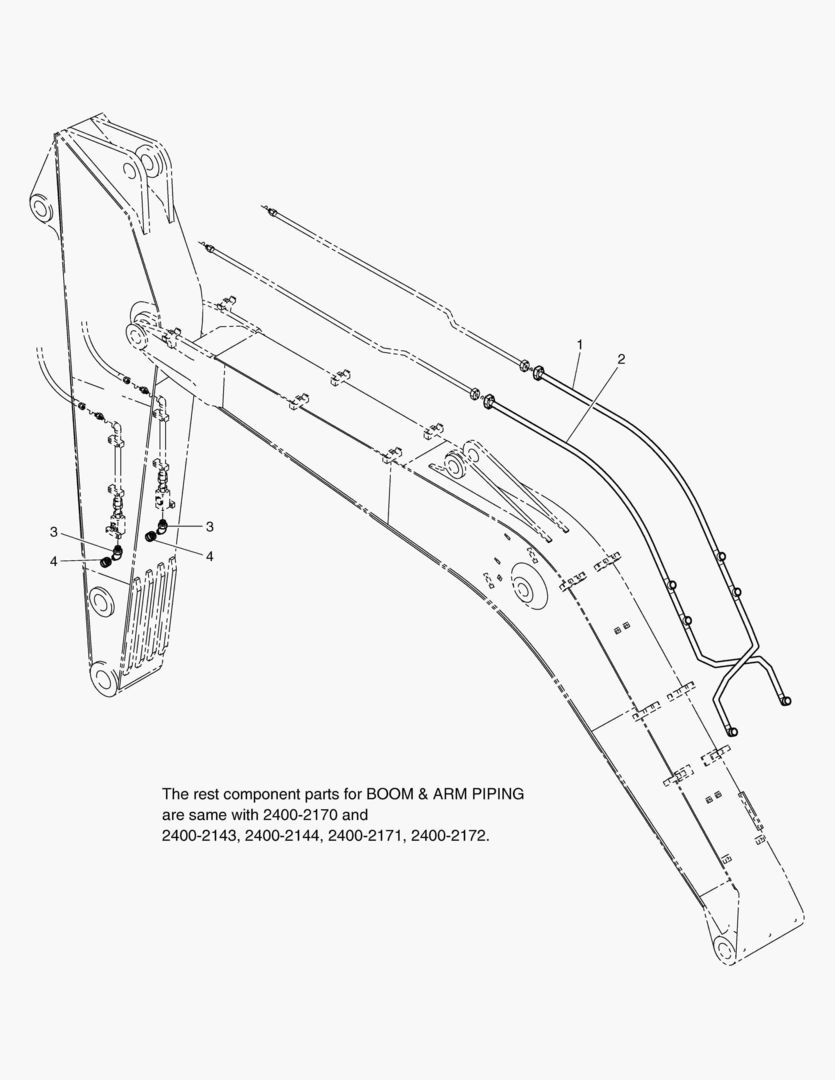 1
2
3
3
4
4

The rest component parts for BOOM & ARM PIPING are same with 2400-2170 and 2400-2143, 2400-2144, 2400-2171, 2400-2172.