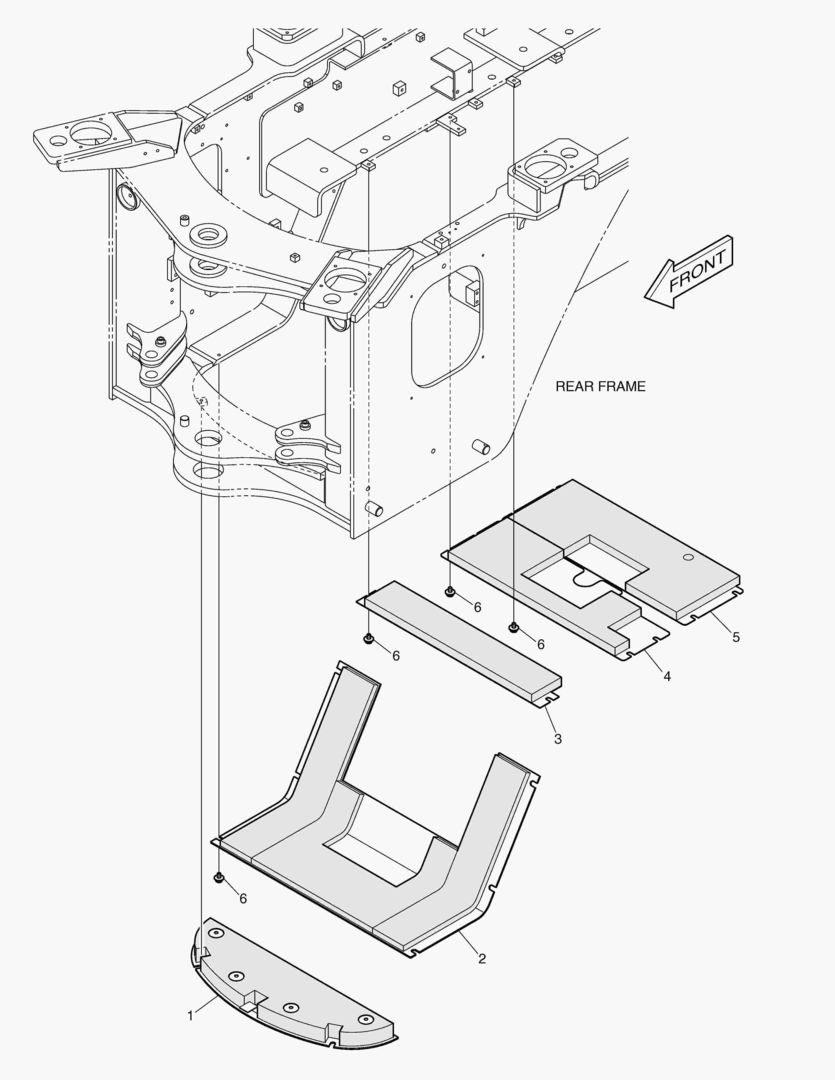 FRONT

REAR FRAME

6

6

6

5

4

3

6

2

1