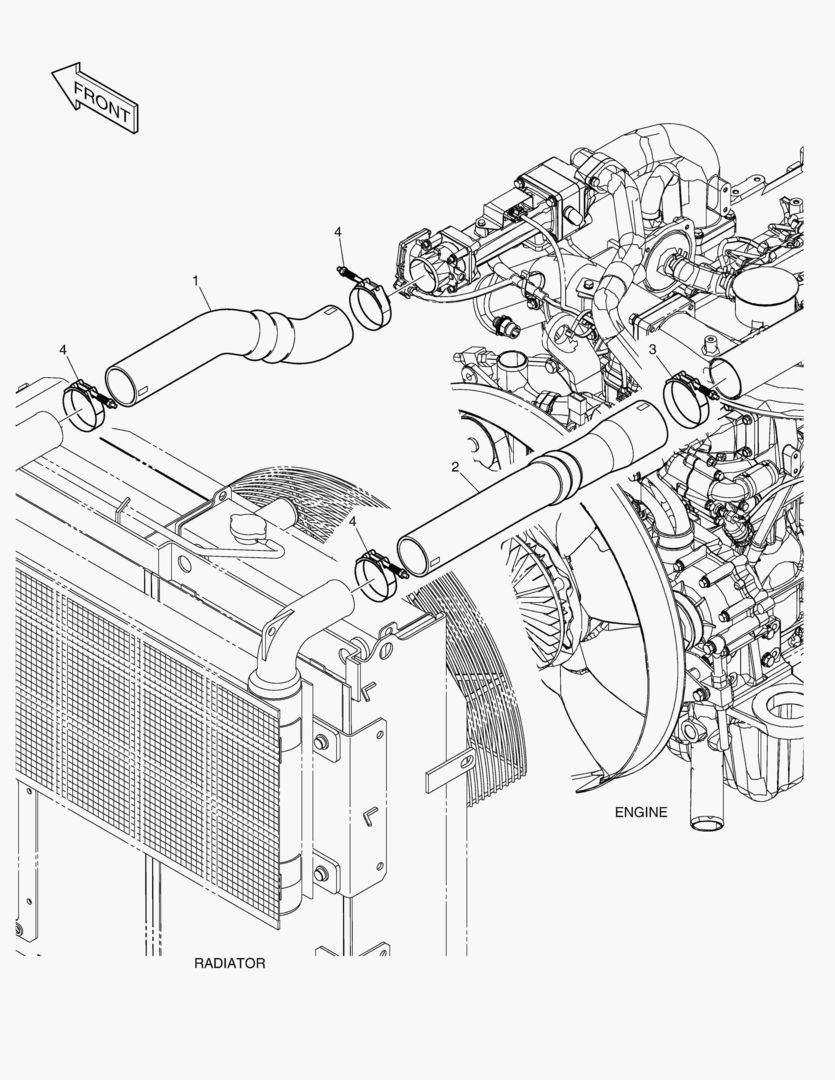 FRONT

4

1

4

3

2

4

ENGINE

RADIATOR