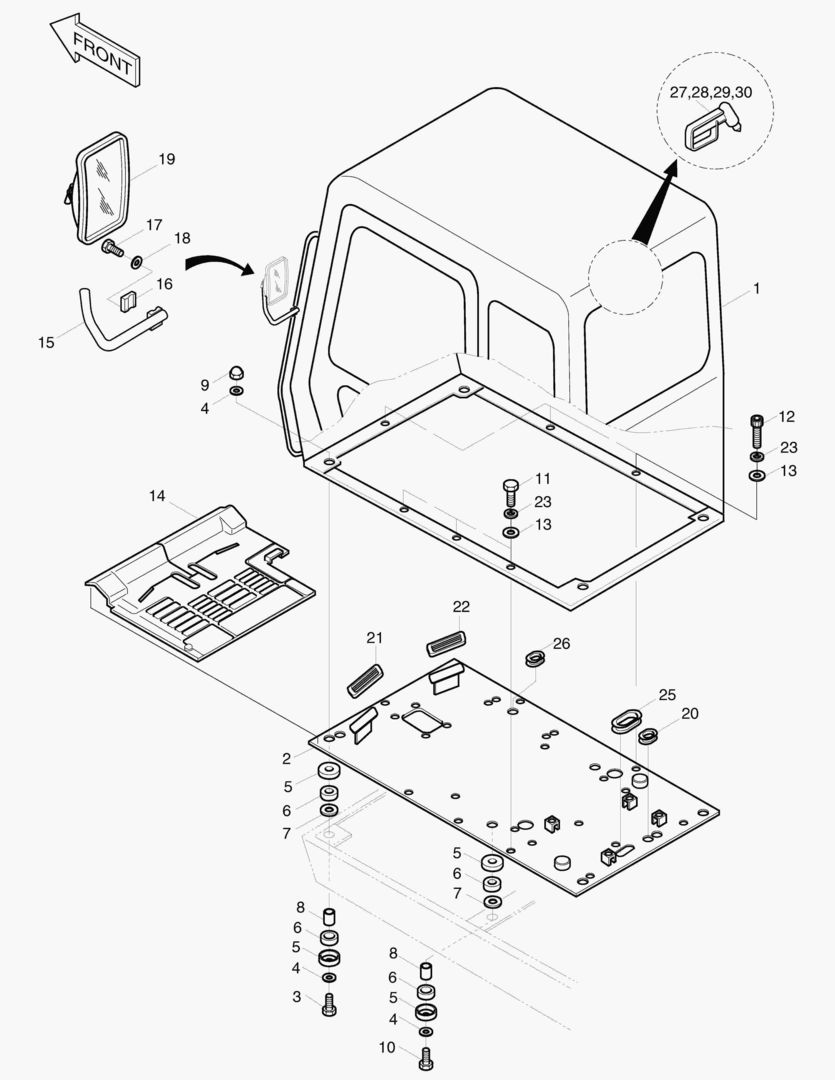 FRONT

27,28,29,30

19

17

18

16

15

1

9

4

12

23

13

11

23

13

14

22

21

26

25

20

2

5

6

7

5

6

7

8

6

5

4

3

8

6

5

4

10