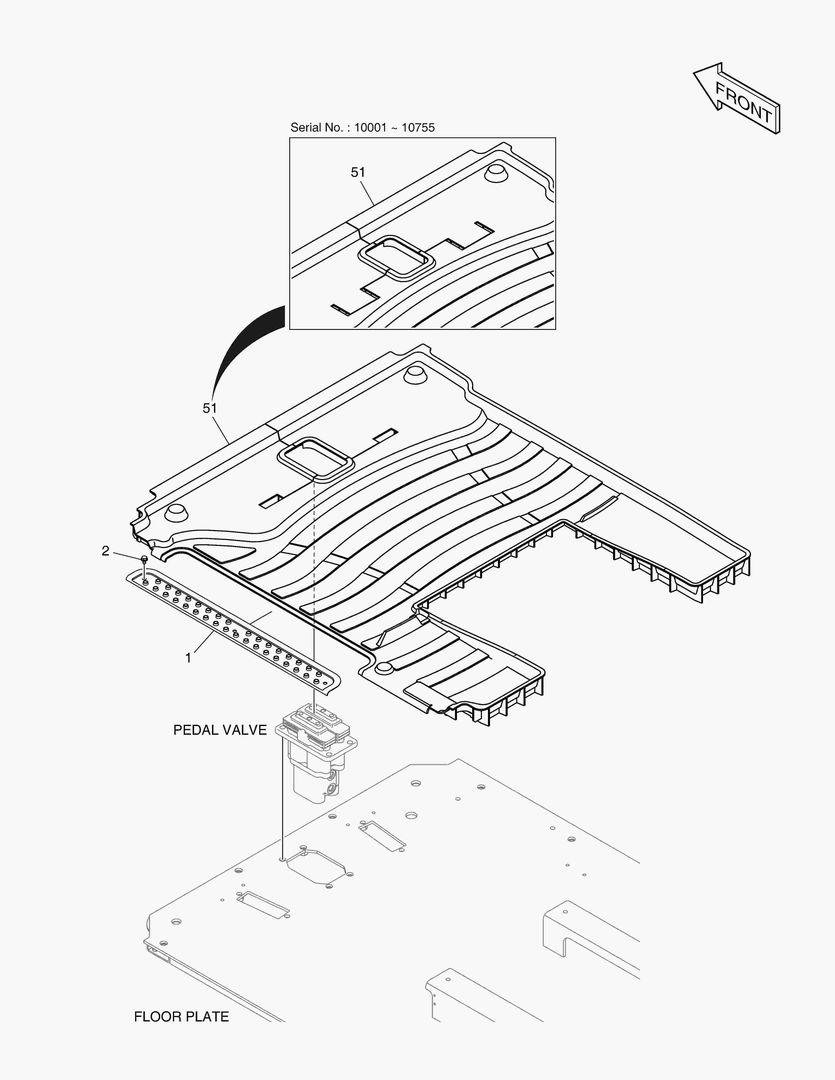 FRONT

Serial No. : 10001 ~ 10755

51

51

2

1

PEDAL VALVE

FLOOR PLATE