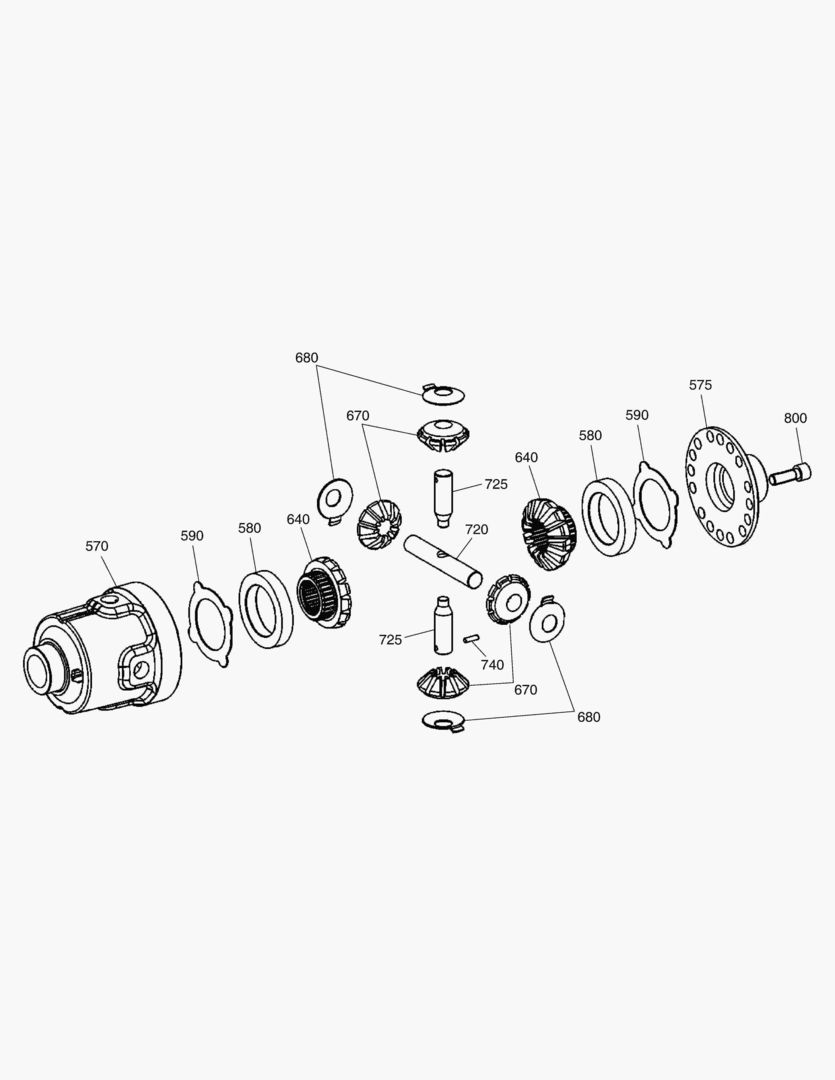 680
670
575
590
800
580
640
725
720
570
590
580
640
725
740
670
680