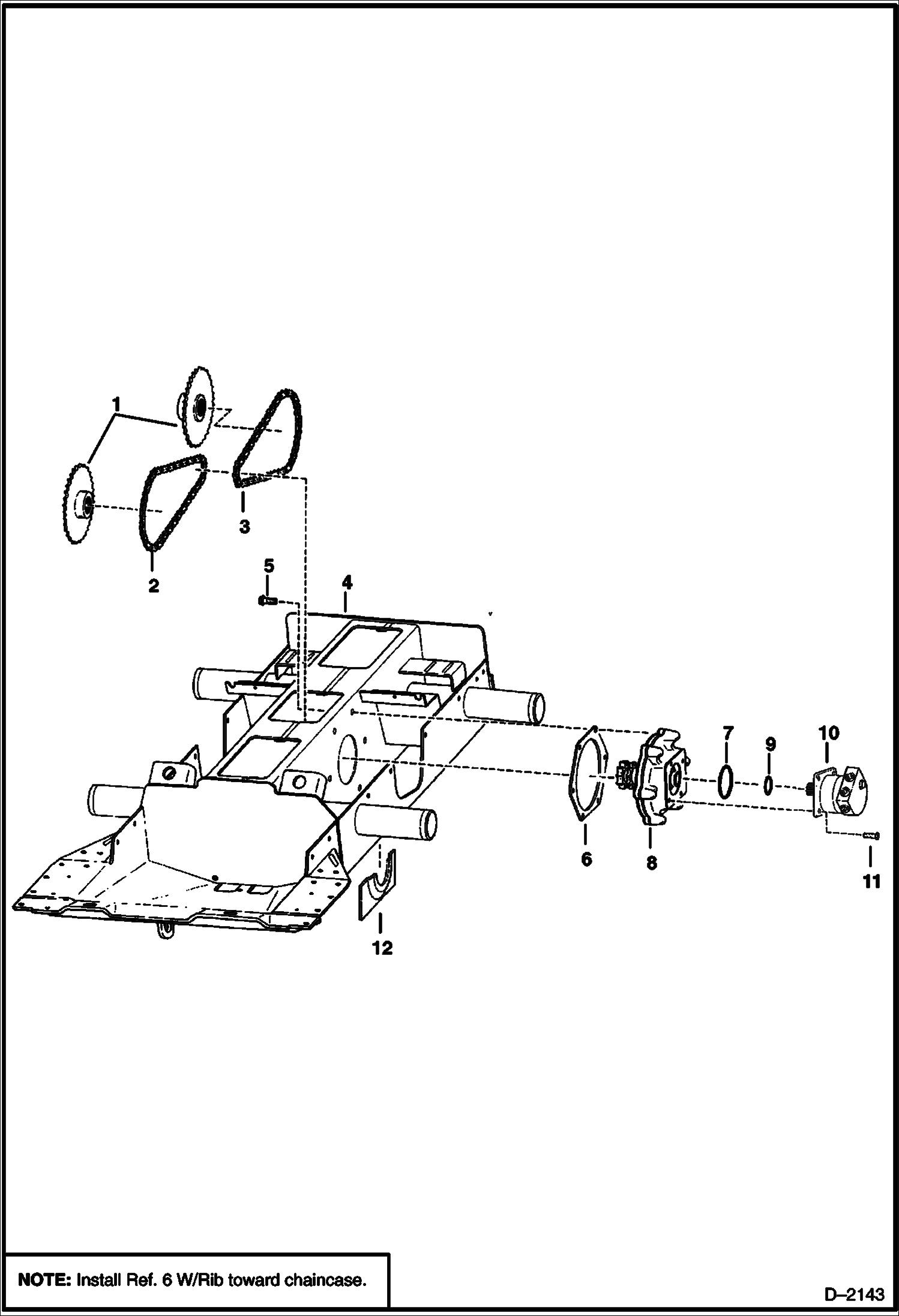 1

3

2

5

4

7

9

10

6

8

11

12

NOTE: Install Ref. 6 W/Rib toward chaincase.

D–2143