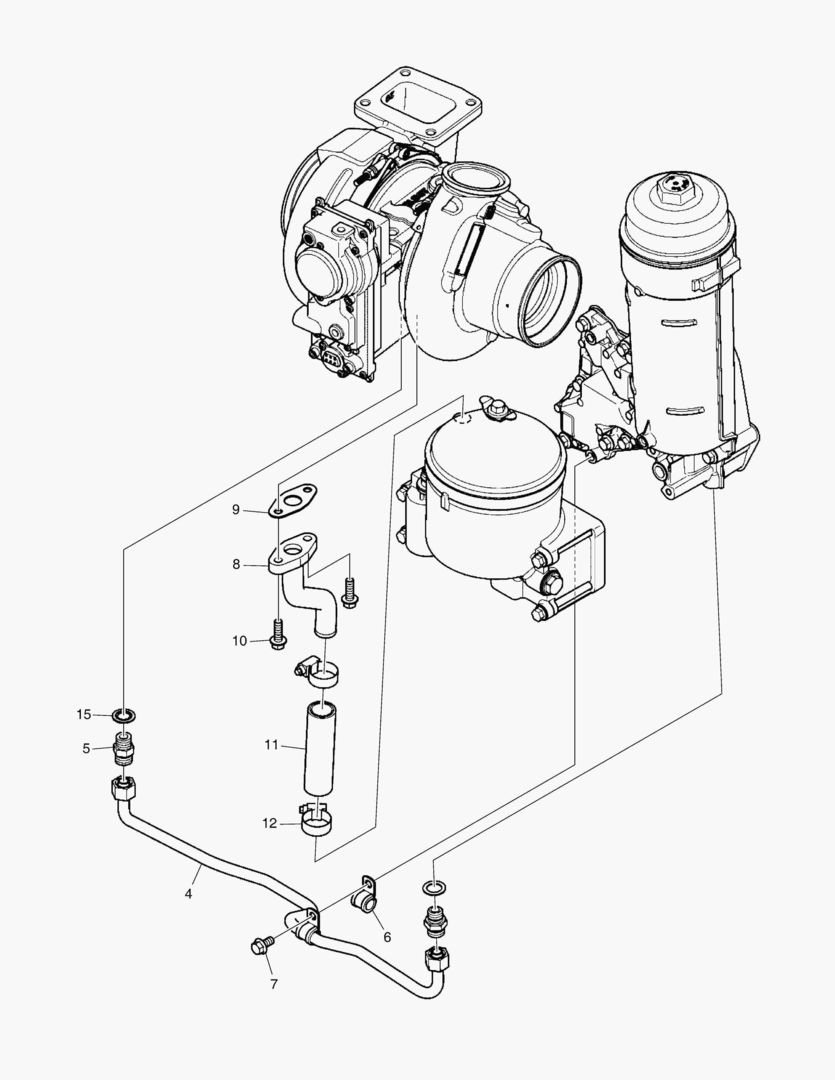 9
8
10
15
5
11
12
4
6
7