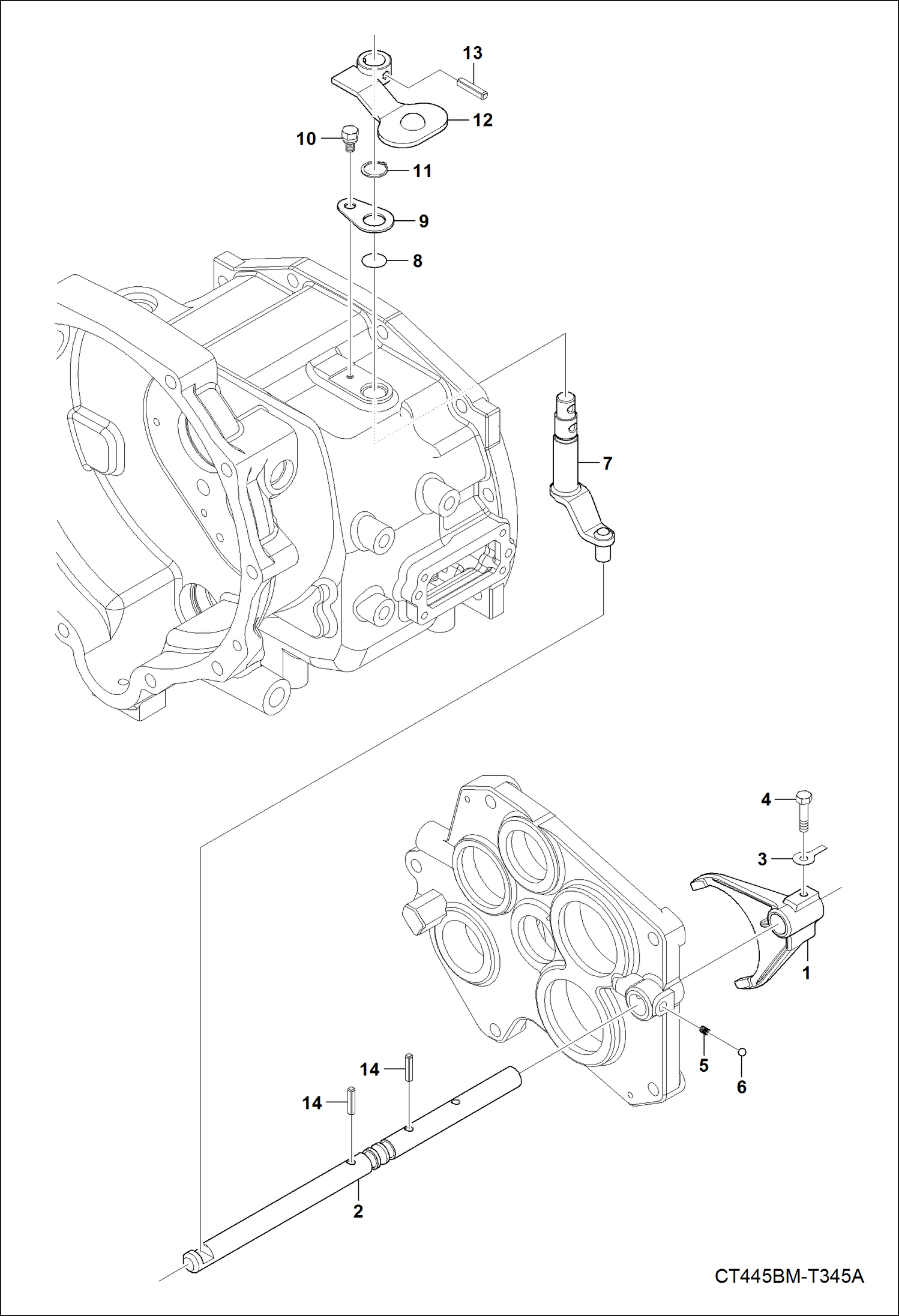 13
12
10
11
9
8
7
4
3
1
5
6
14
14
2
CT445BM-T345A