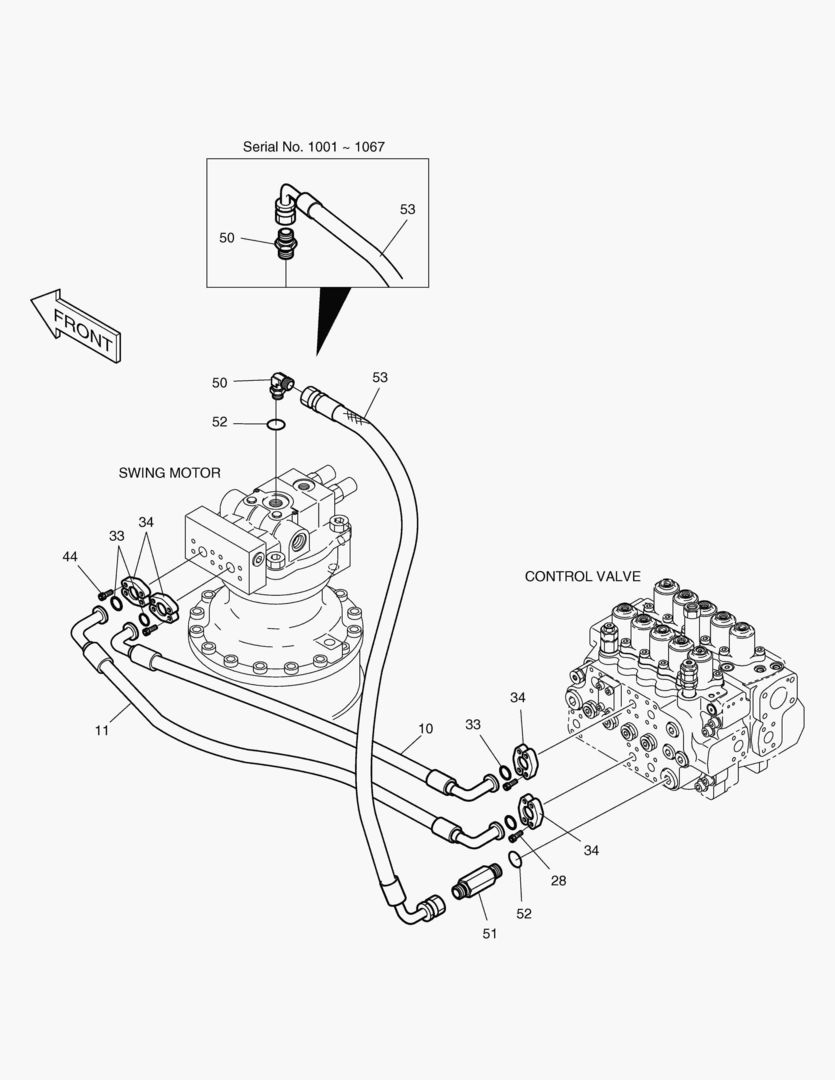 Serial No. 1001 ~ 1067

53

50

FRONT

50

53

52

SWING MOTOR

33

34

44

CONTROL VALVE

11

10

33

34

34

28

52

51