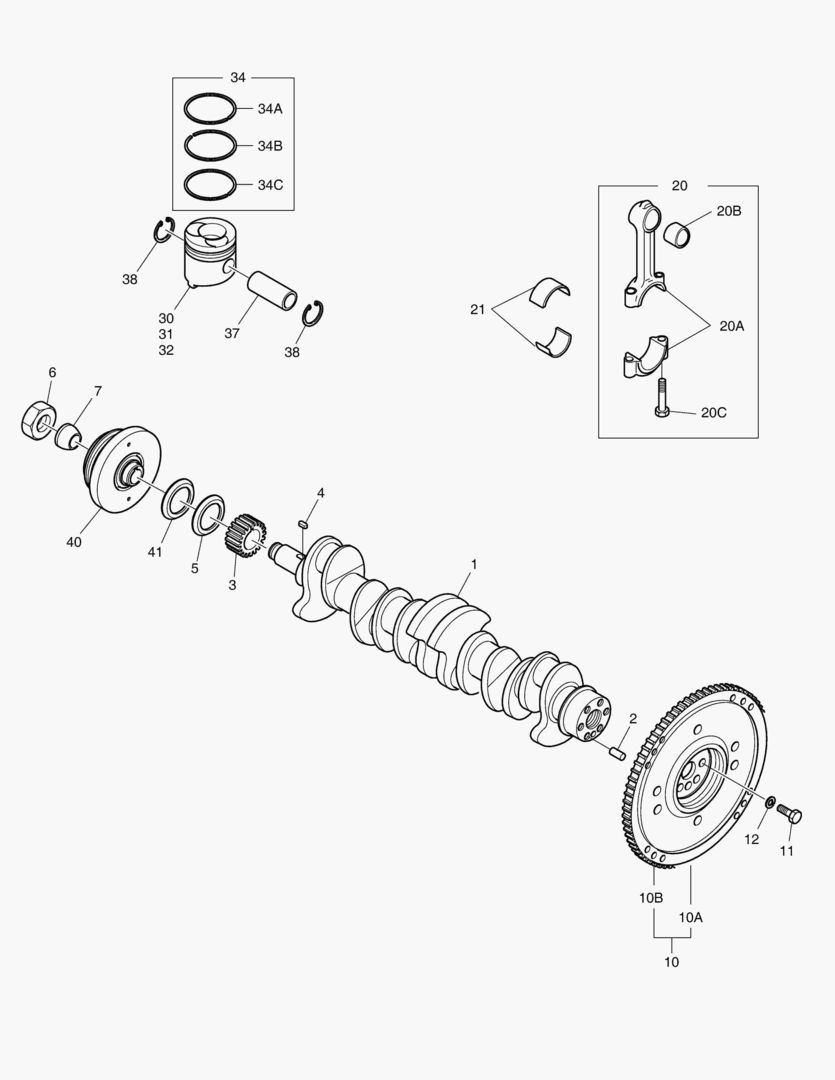 34
34A
34B
34C
38
30
31
32
37
38
20
20B
21
20A
20C
6
7
40
41
5
3
4
1
2
12
11
10B
10A
10