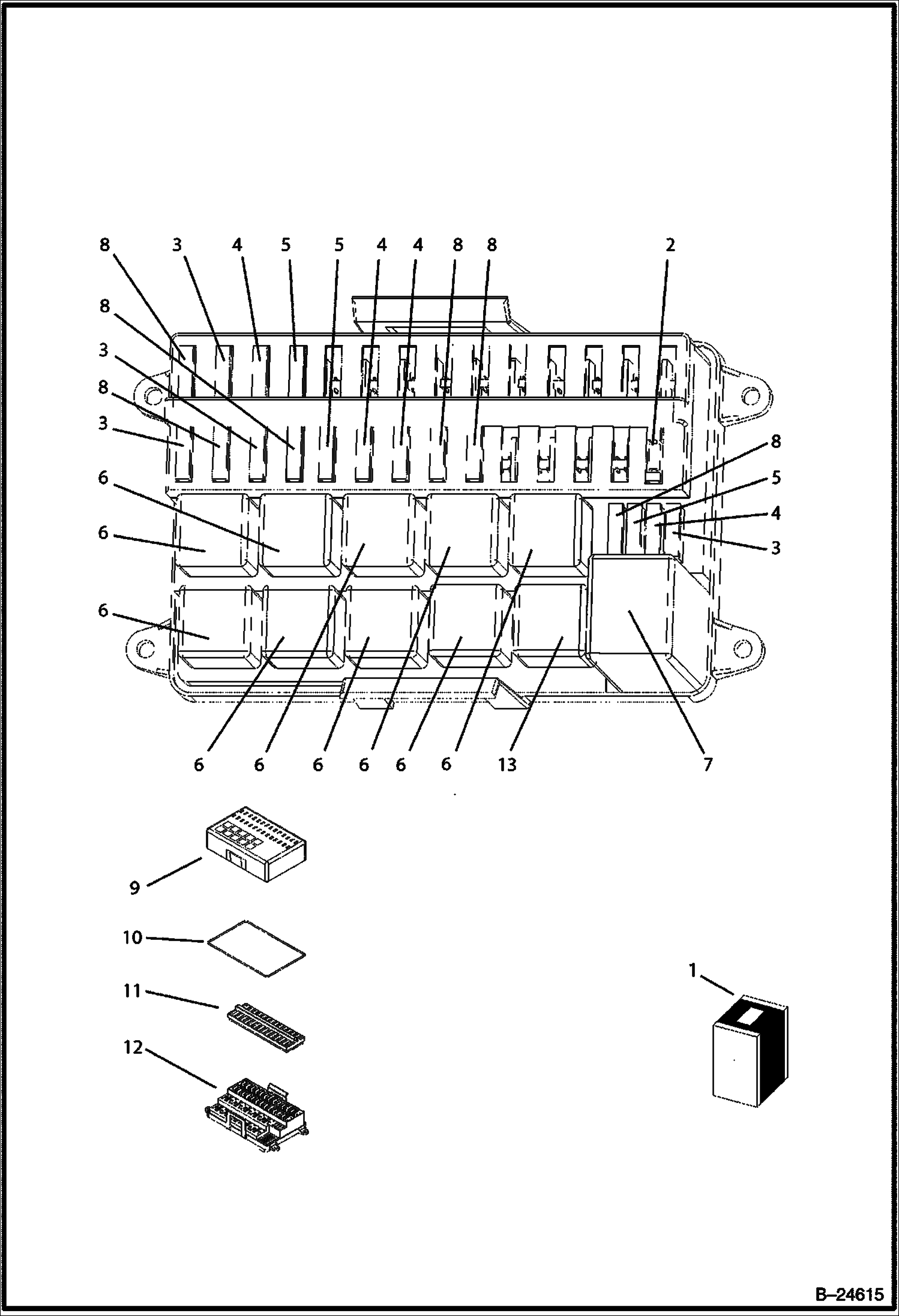 8 3 4 5 5 4 4 8 8 2

8

3

8

3

6

6

6

8

5

4

3

6 6 6 6 6 6 13 7

9

10

11

12

1

B–24615