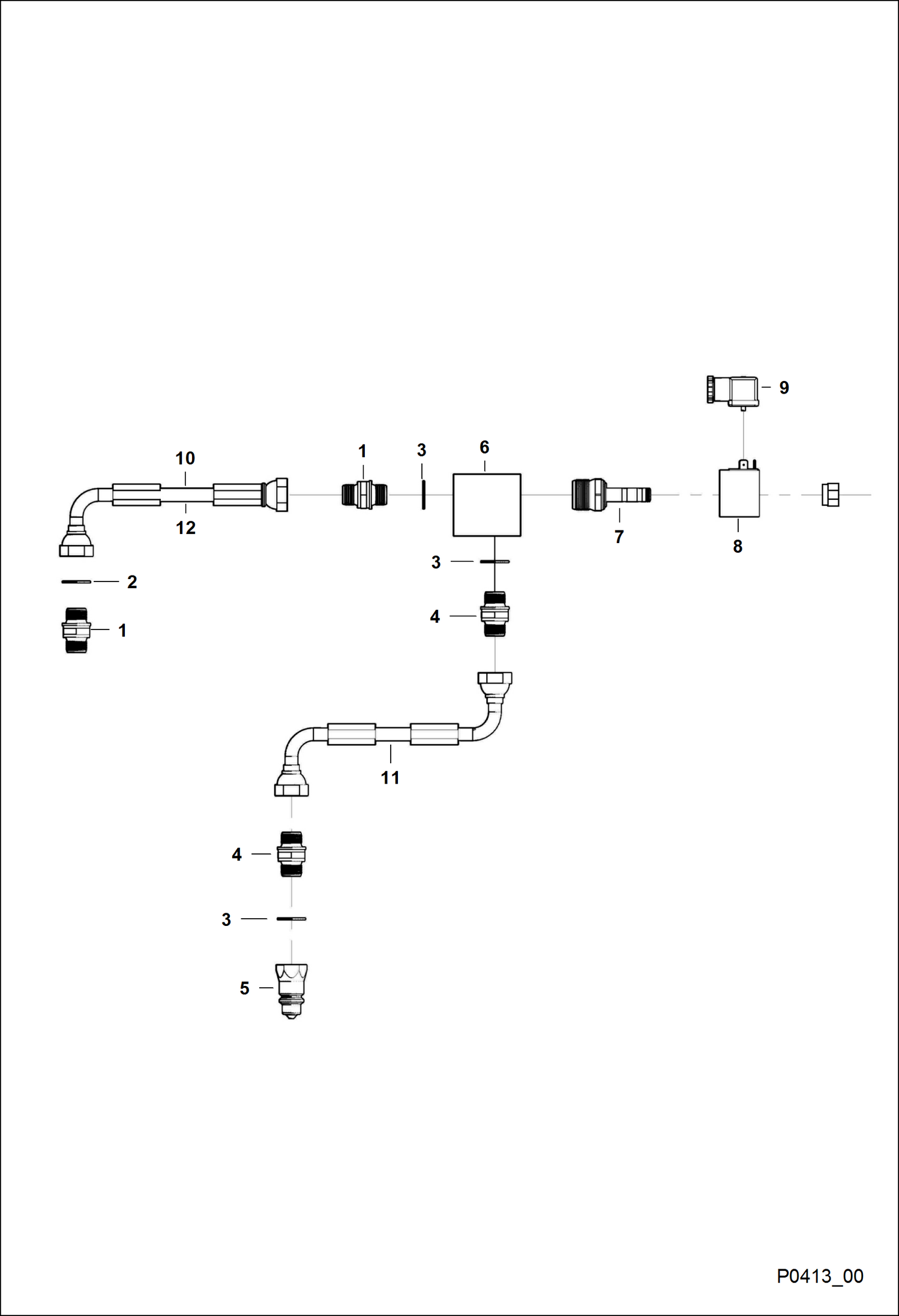 9

10

1

3

6

12

7

8

3

2

4

1

11

4

3

5

P0413_00