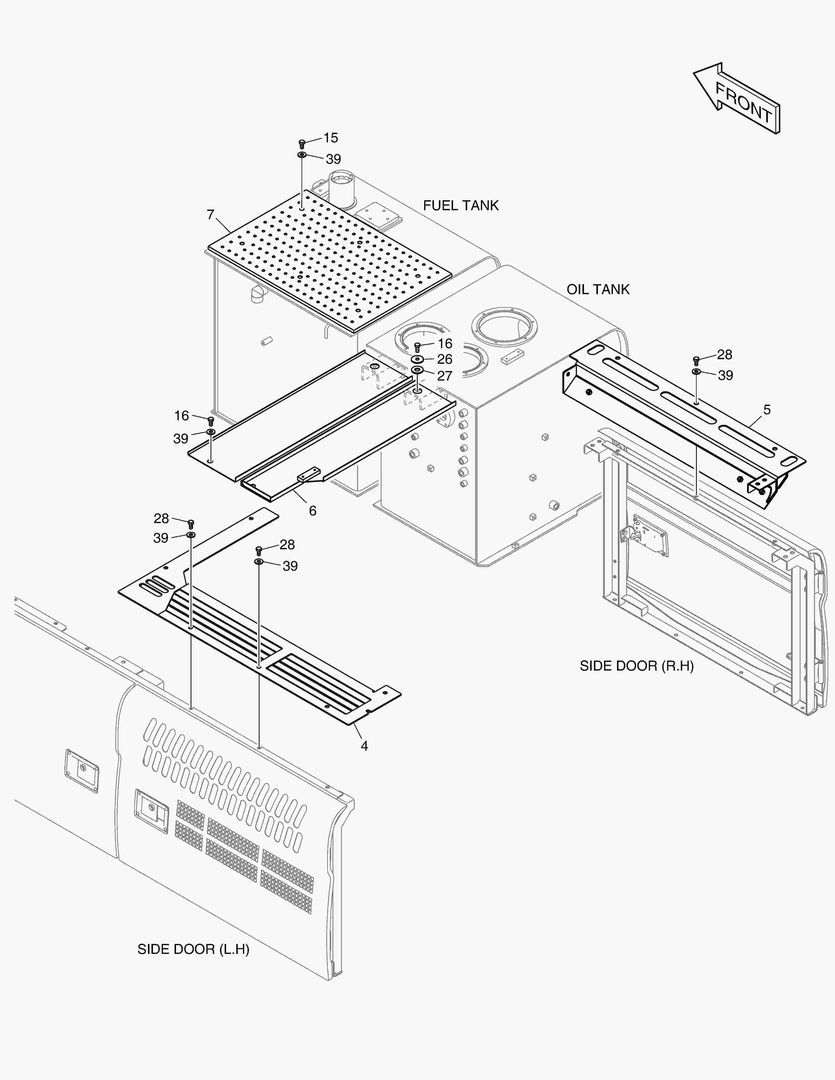 FRONT

15
39
7
FUEL TANK
OIL TANK
16
26
27
28
39
5
16
39
6
28
39
28
39
4
SIDE DOOR (R.H)
SIDE DOOR (L.H)