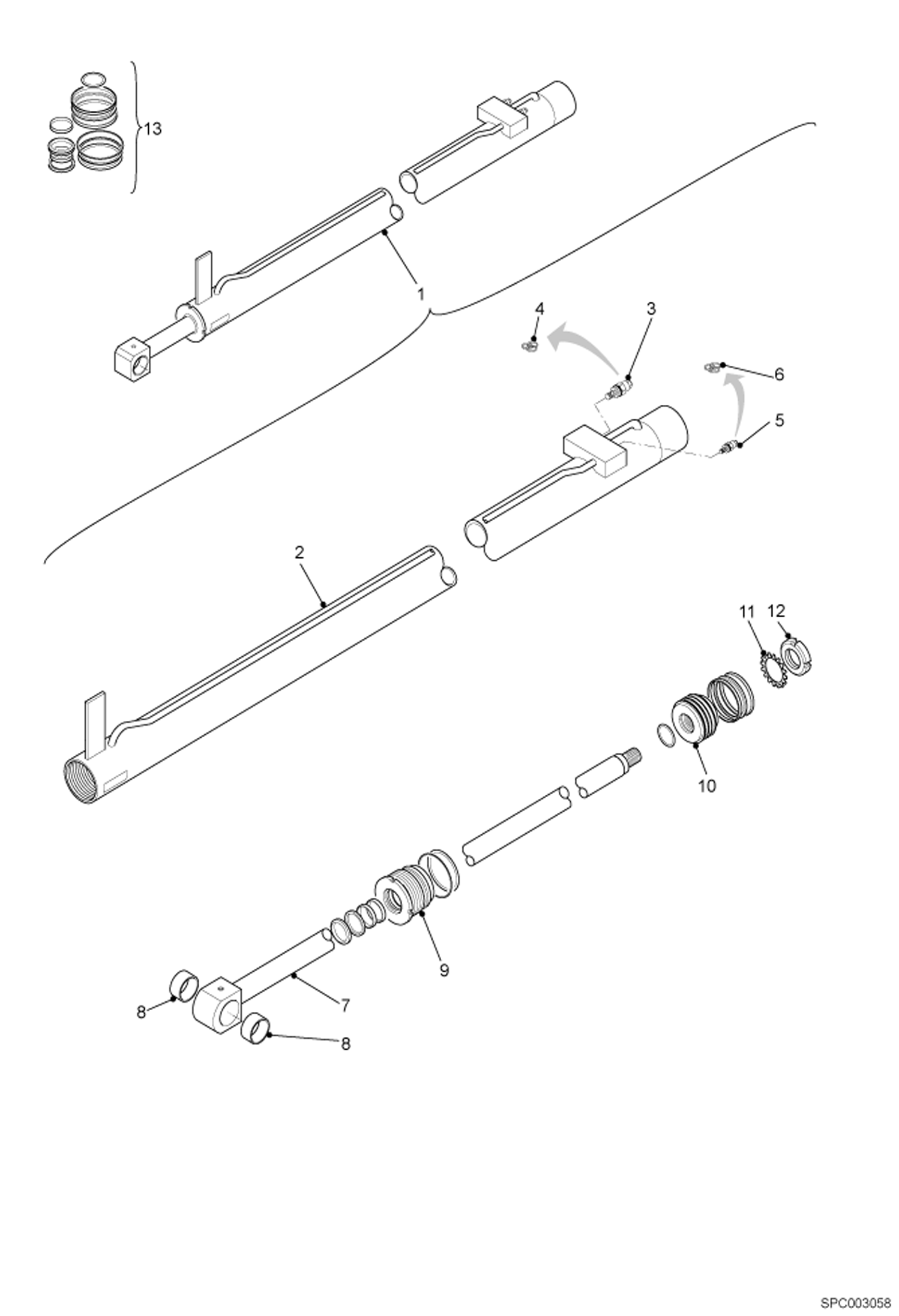 13
1
4
3
6
5
2
11
12
10
9
7
8
8
SPC003058