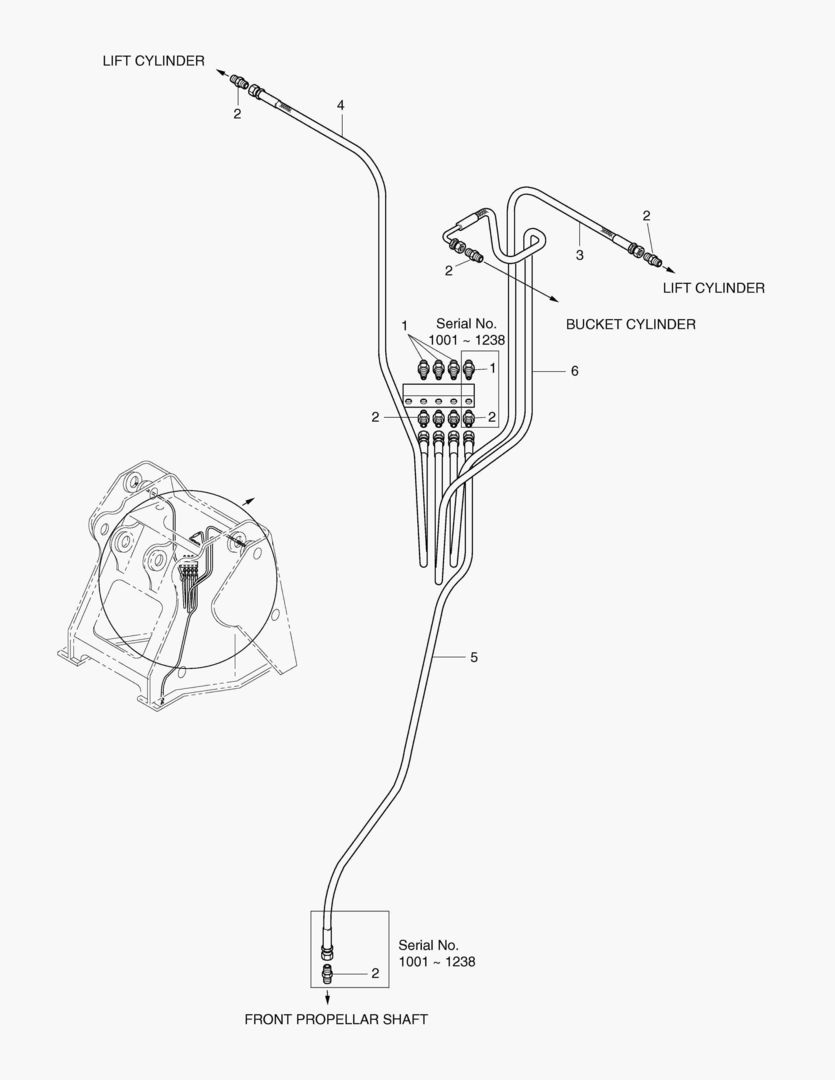 LIFT CYLINDER

2

4

2

3

2

LIFT CYLINDER

BUCKET CYLINDER

1

Serial No.
1001 ~ 1238

1

6

2

2

5

Serial No.
1001 ~ 1238

2

FRONT PROPELLAR SHAFT