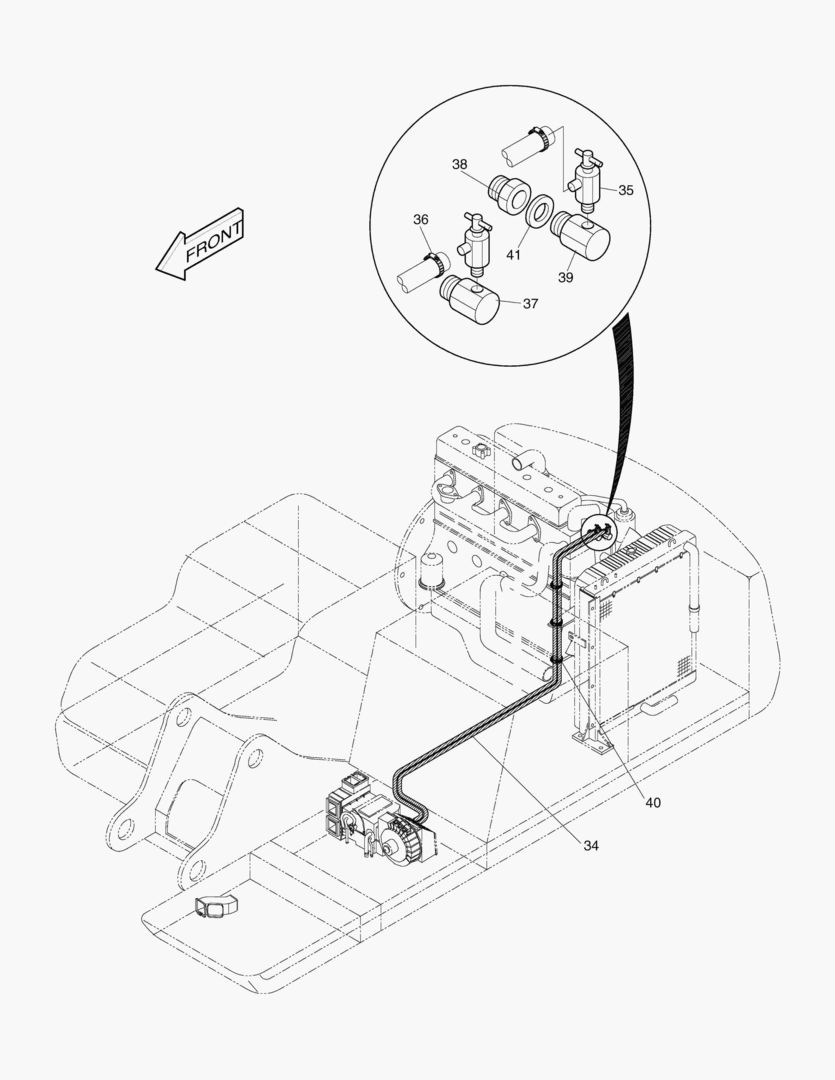 FRONT
38
35
36
41
39
37
40
34