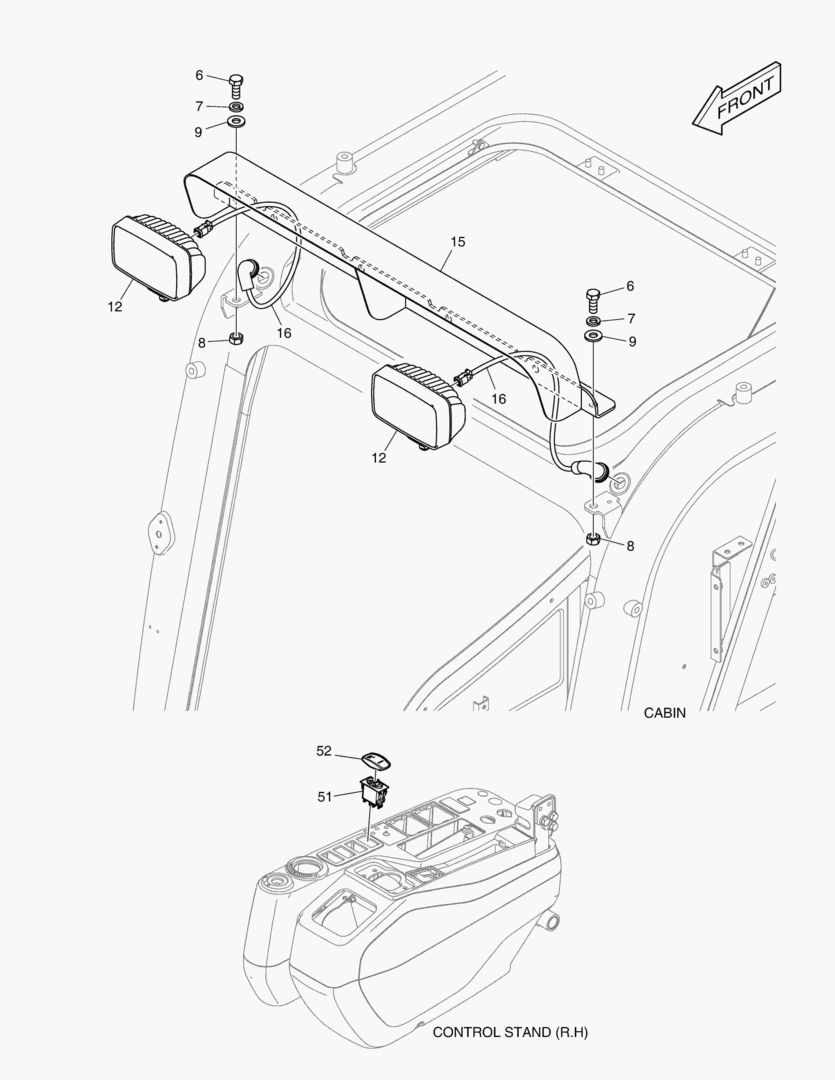 6
7
9
FRONT
15
12
16
8
6
7
9
16
12
8
CABIN
52
51
CONTROL STAND (R.H)