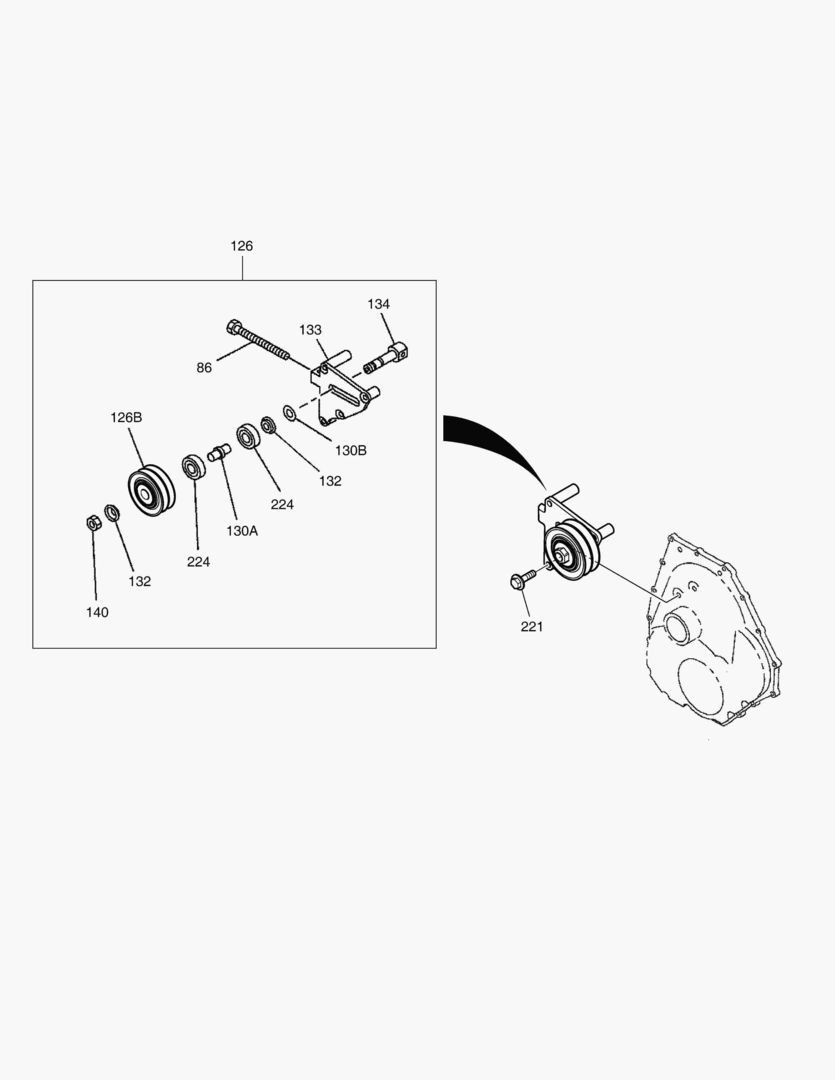 126

134

133

86

126B

130B

132

224

130A

224

132

140

221