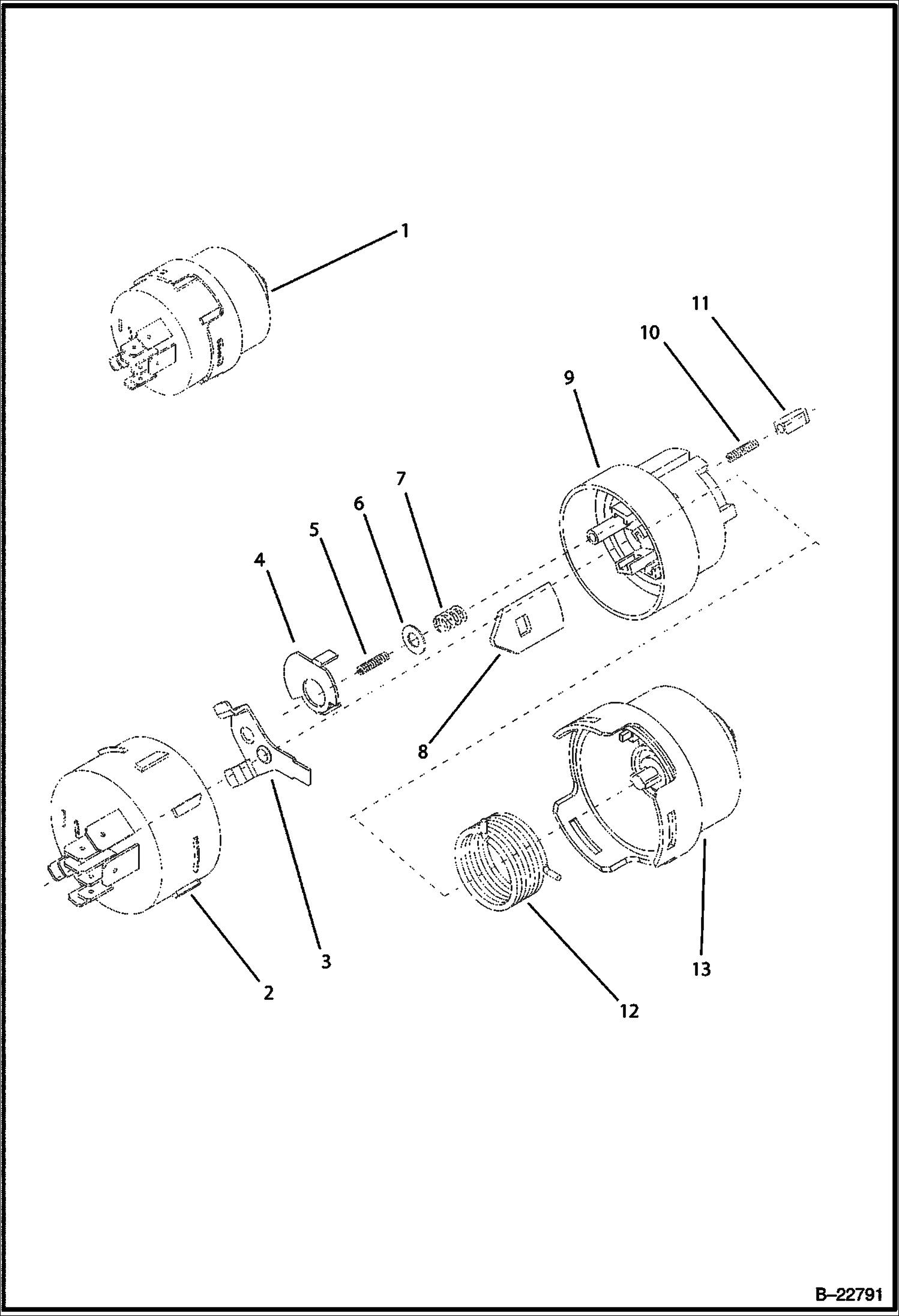 1
11
10
9
7
6
5
4
8
3
2
12
13
B–22791