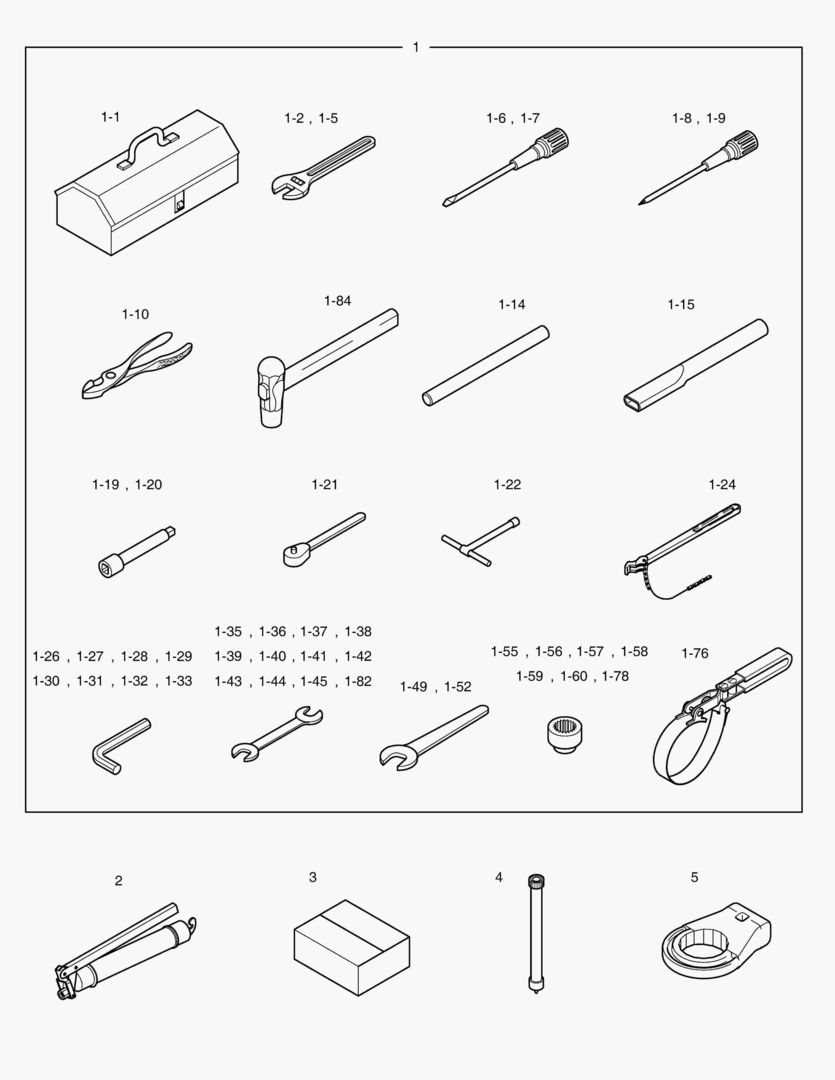 1

1-1

1-2 , 1-5

1-6 , 1-7

1-8 , 1-9

1-10

1-84

1-14

1-15

1-19 , 1-20

1-21

1-22

1-24

1-26 , 1-27 , 1-28 , 1-29
1-30 , 1-31 , 1-32 , 1-33

1-35 , 1-36 , 1-37 , 1-38
1-39 , 1-40 , 1-41 , 1-42
1-43 , 1-44 , 1-45 , 1-82

1-49 , 1-52

1-55 , 1-56 , 1-57 , 1-58
1-59 , 1-60 , 1-78

1-76

2

3

4

5