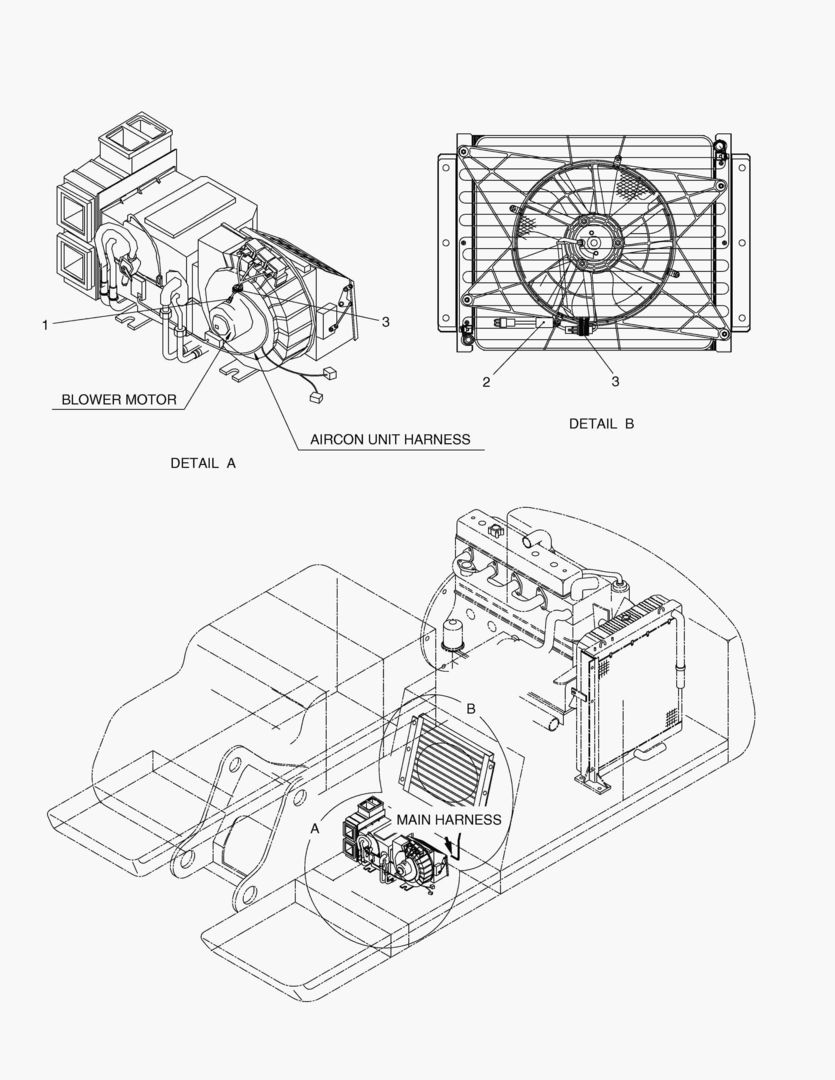 1

3

BLOWER MOTOR

AIRCON UNIT HARNESS

DETAIL A

2

3

DETAIL B

B

A

MAIN HARNESS