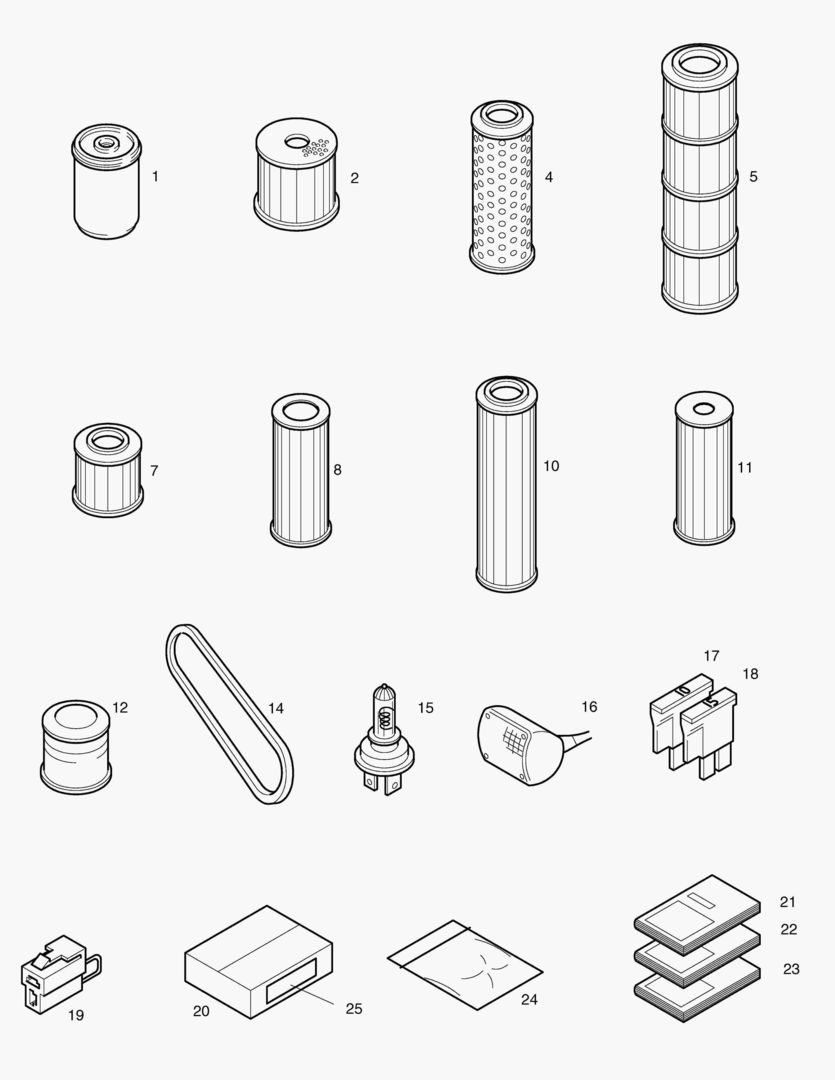 1
2
4
5
7
8
10
11
12
14
15
16
17
18
19
20
25
24
21
22
23