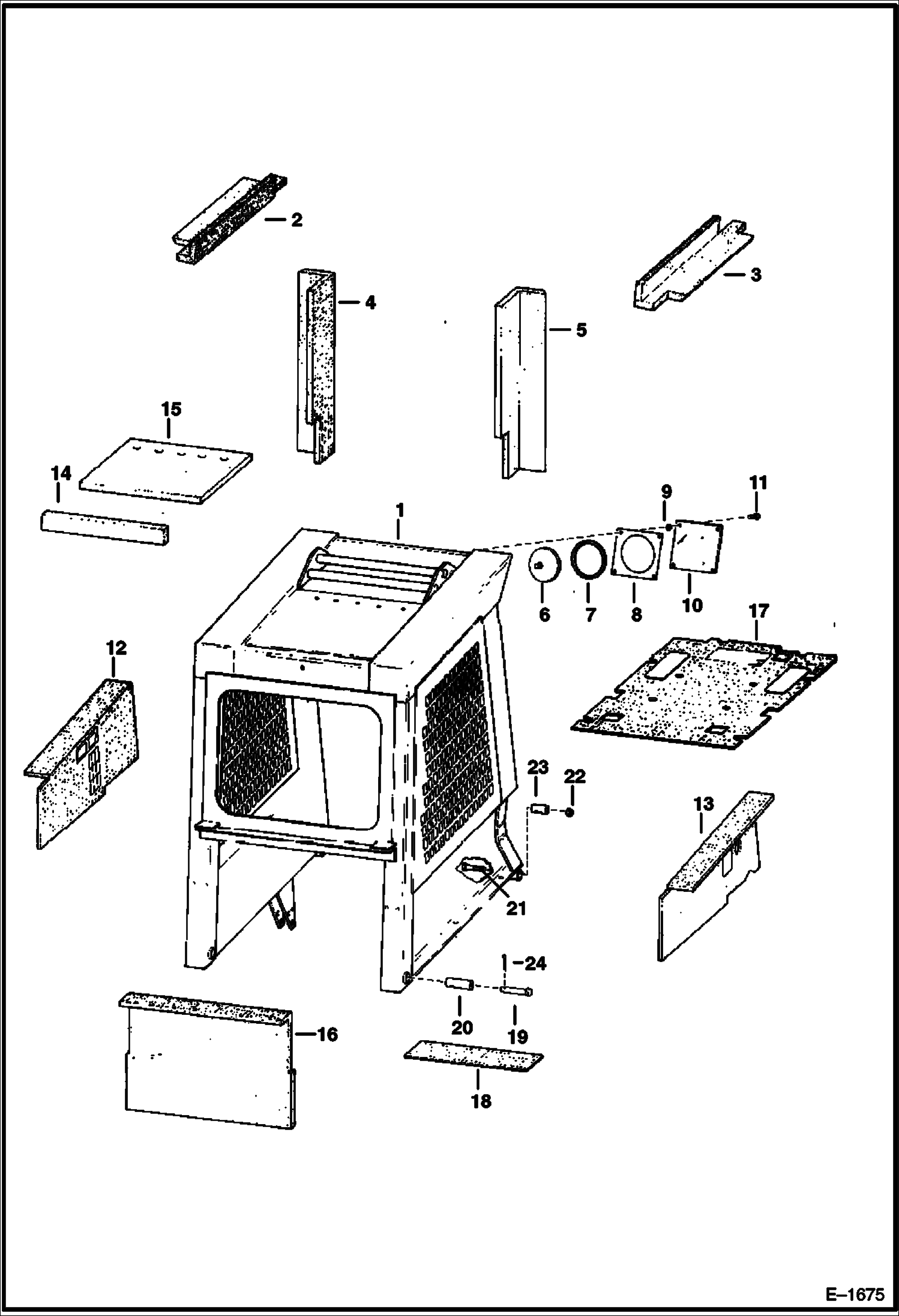 2
3
4
5
15
14
1
9
11
6
7
8
10
17
12
23
22
13
21
24
20
19
16
18
E–1675